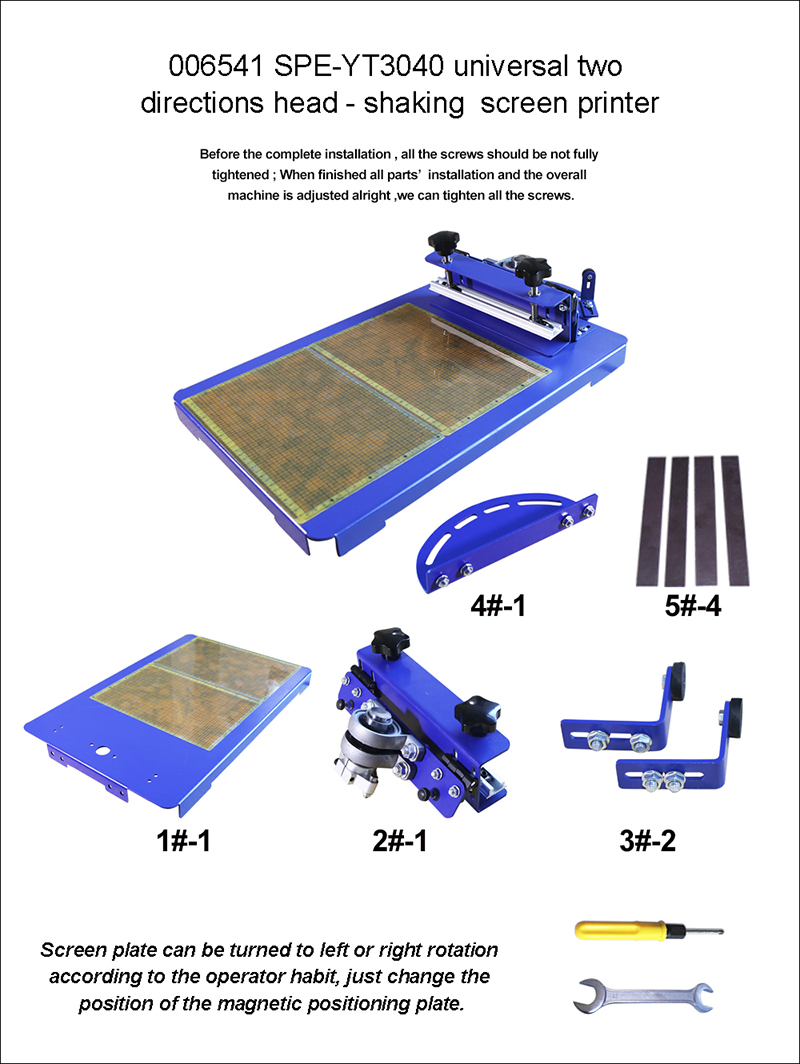 006541 SPE-YT3040 universal two directions head - shaking screen printer

Before the complete installation , all the screws should be not fully tightened ; When finished all parts' installation and the overall machine is adjusted alright ,we can tighten all the screws.

4#-1

5#-4

1#-1

2#-1

3#-2

Screen plate can be turned to left or right rotation according to the operator habit, just change the position of the magnetic positioning plate.