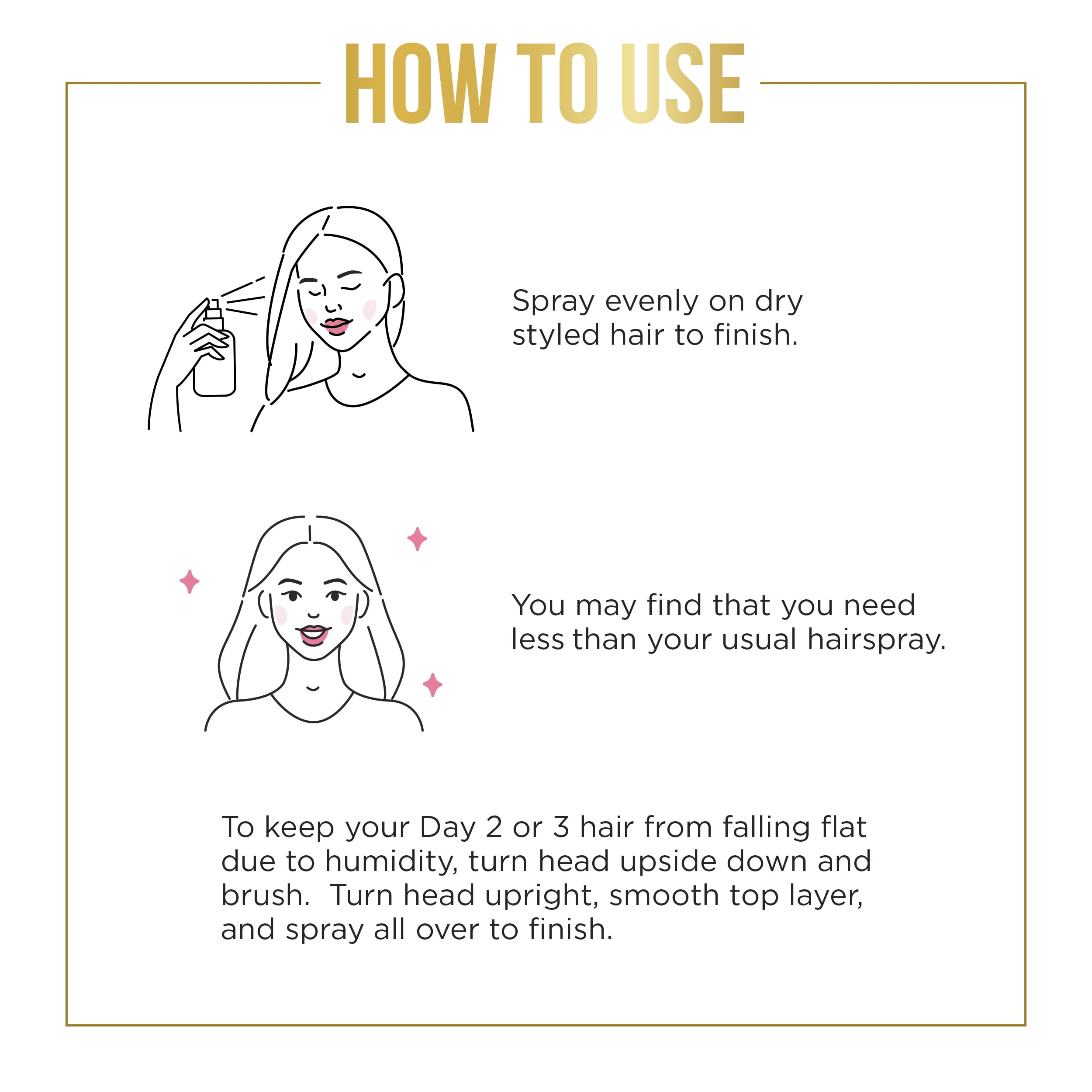 HOW TO USE

Spray evenly on dry styled hair to finish.

You may find that you need less than your usual hairspray.

To keep your Day 2 or 3 hair from falling flat due to humidity, turn head upside down and brush.  Turn head upright, smooth top layer, and spray all over to finish.