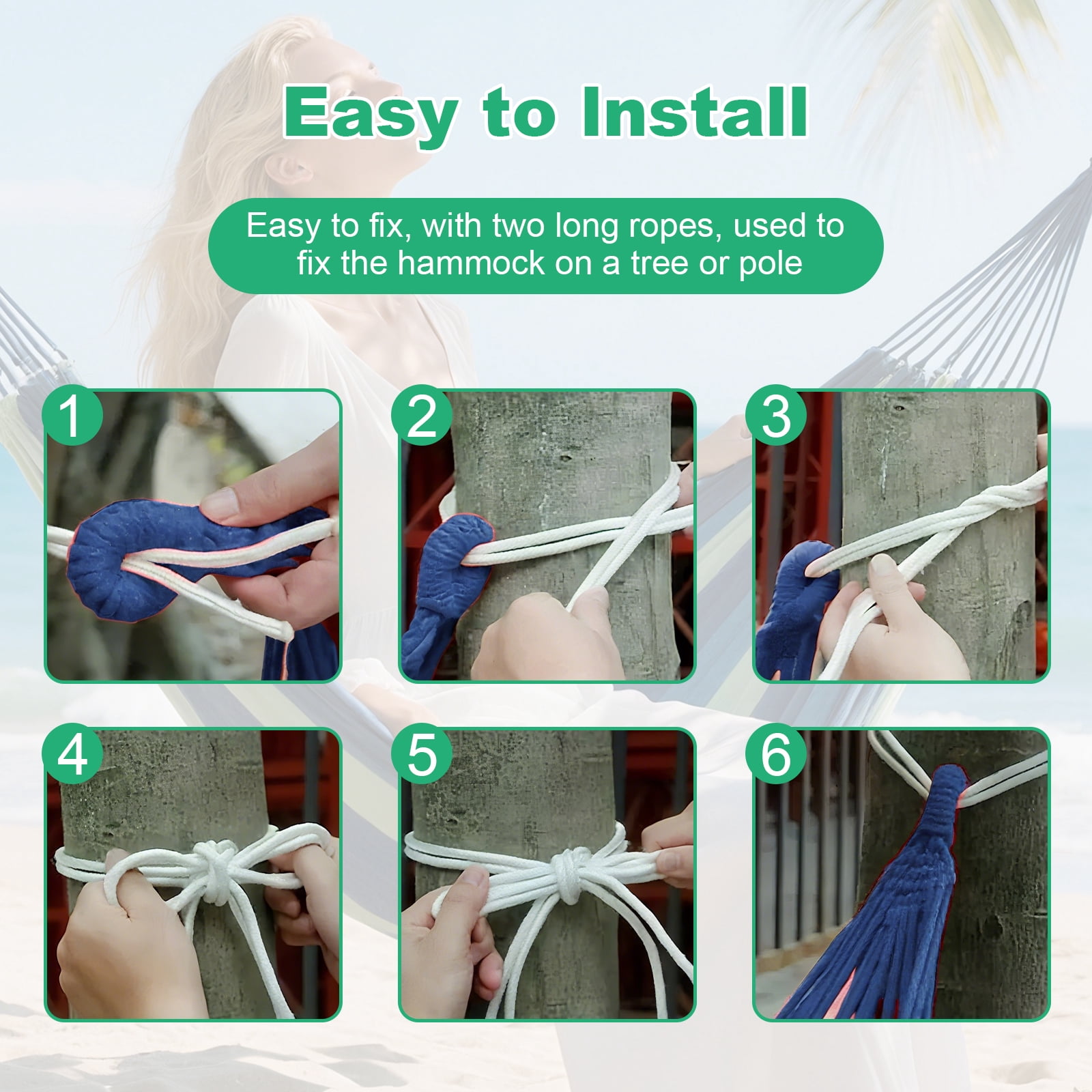 Easy to Install

Easy to fix, with two long ropes, used to fix the hammock on a tree or pole

1

2

3

4

5

6