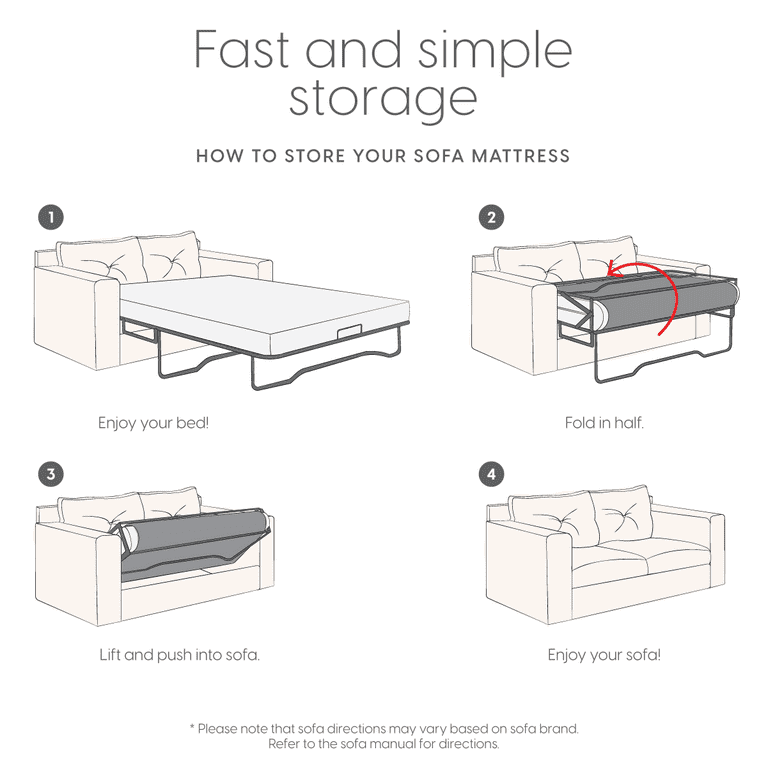 Fast and simple storage

HOW TO STORE YOUR SOFA MATTRESS

1

Enjoy your bed!

2

Fold in half.

3

Lift and push into sofa.

4

Enjoy your sofa!

* Please note that sofa directions may vary based on sofa brand. Refer to the sofa manual for directions.