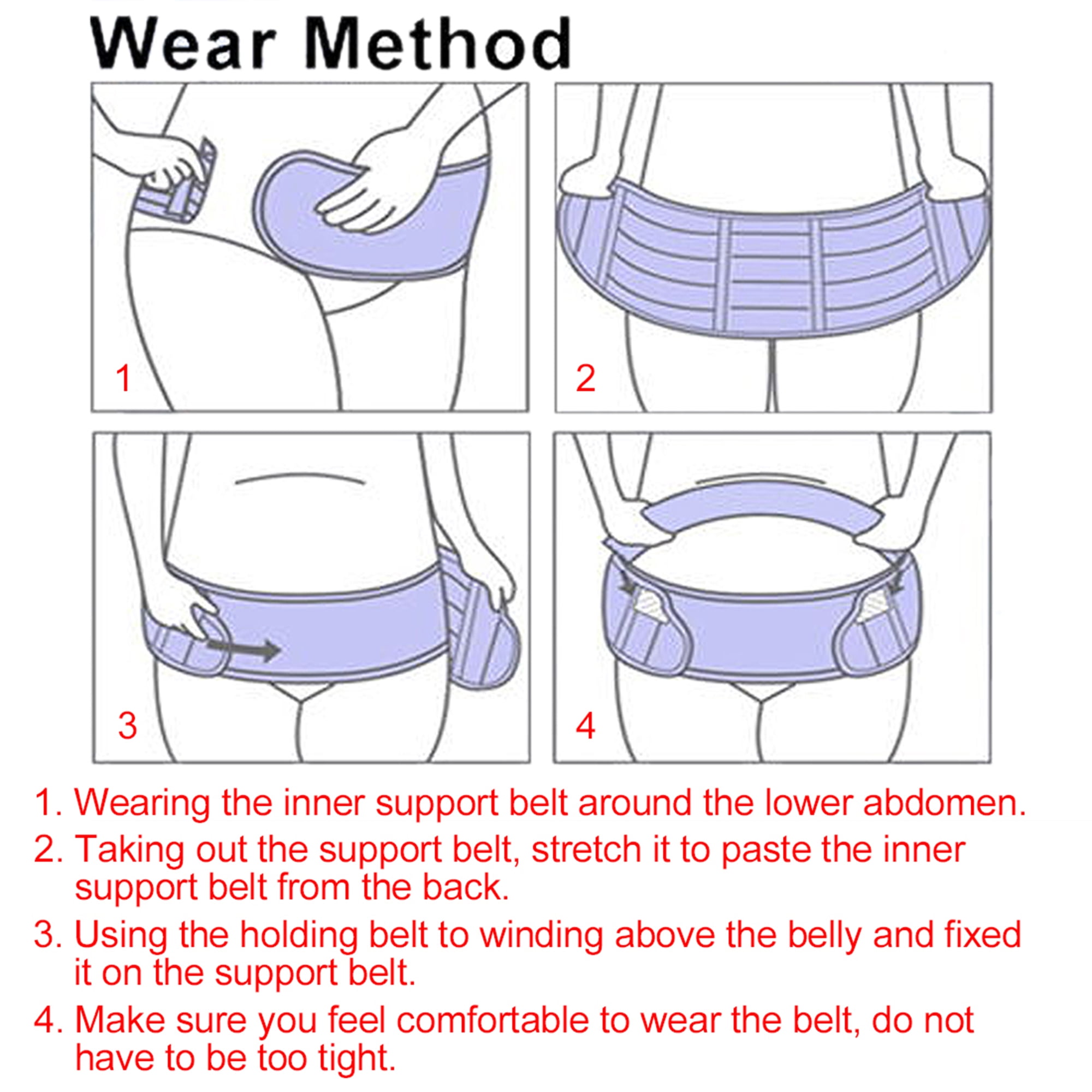 Wear Method

1

2

3

4

1. Wearing the inner support belt around the lower abdomen.

2. Taking out the support belt, stretch it to paste the inner support belt from the back.

3. Using the holding belt to winding above the belly and fixed it on the support belt.

4. Make sure you feel comfortable to wear the belt, do not have to be too tight.