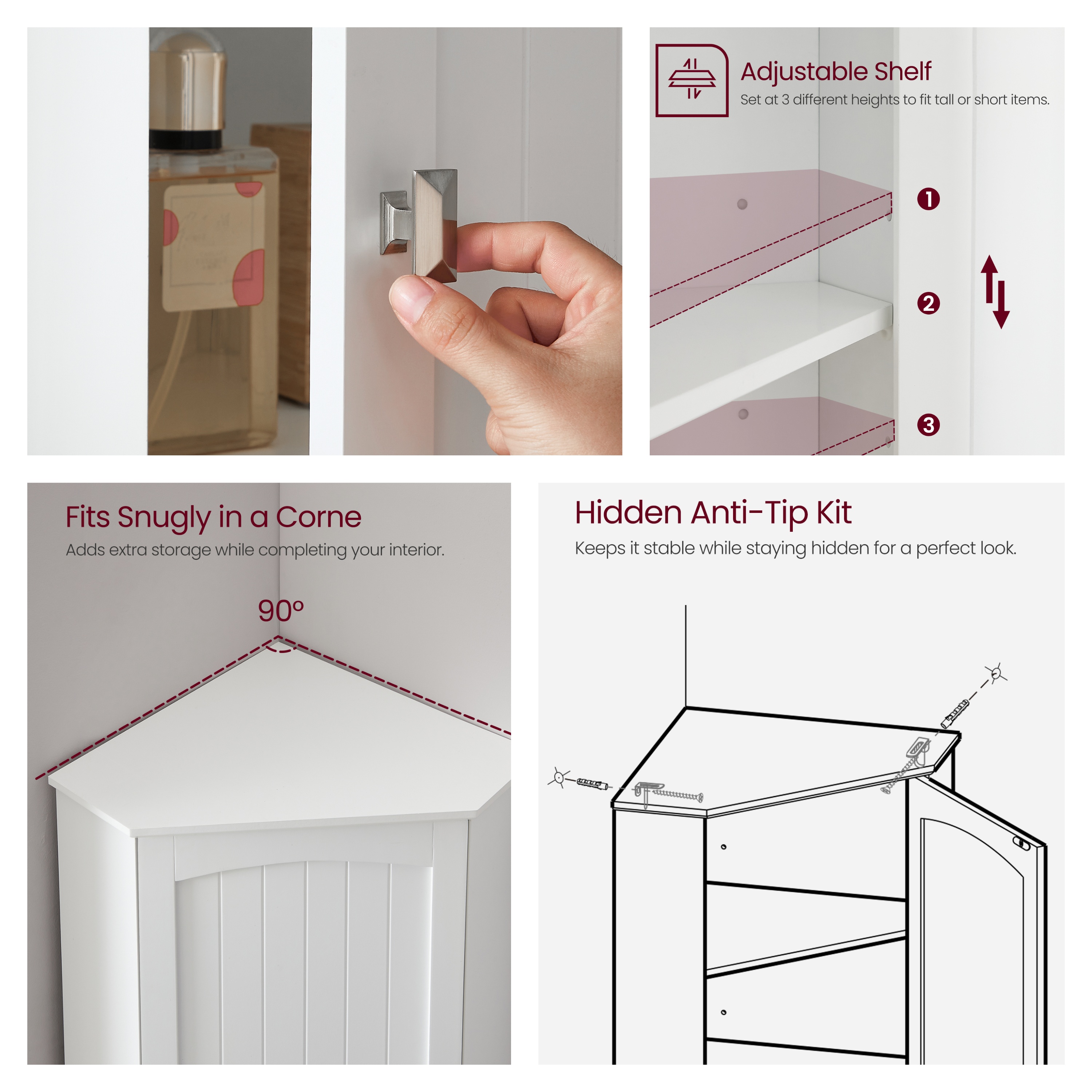 Adjustable Shelf
Set at 3 different heights to fit tall or short items.

1
2
3

Fits Snugly in a Corne
Adds extra storage while completing your interior.

90°

Hidden Anti-Tip Kit
Keeps it stable while staying hidden for a perfect look.