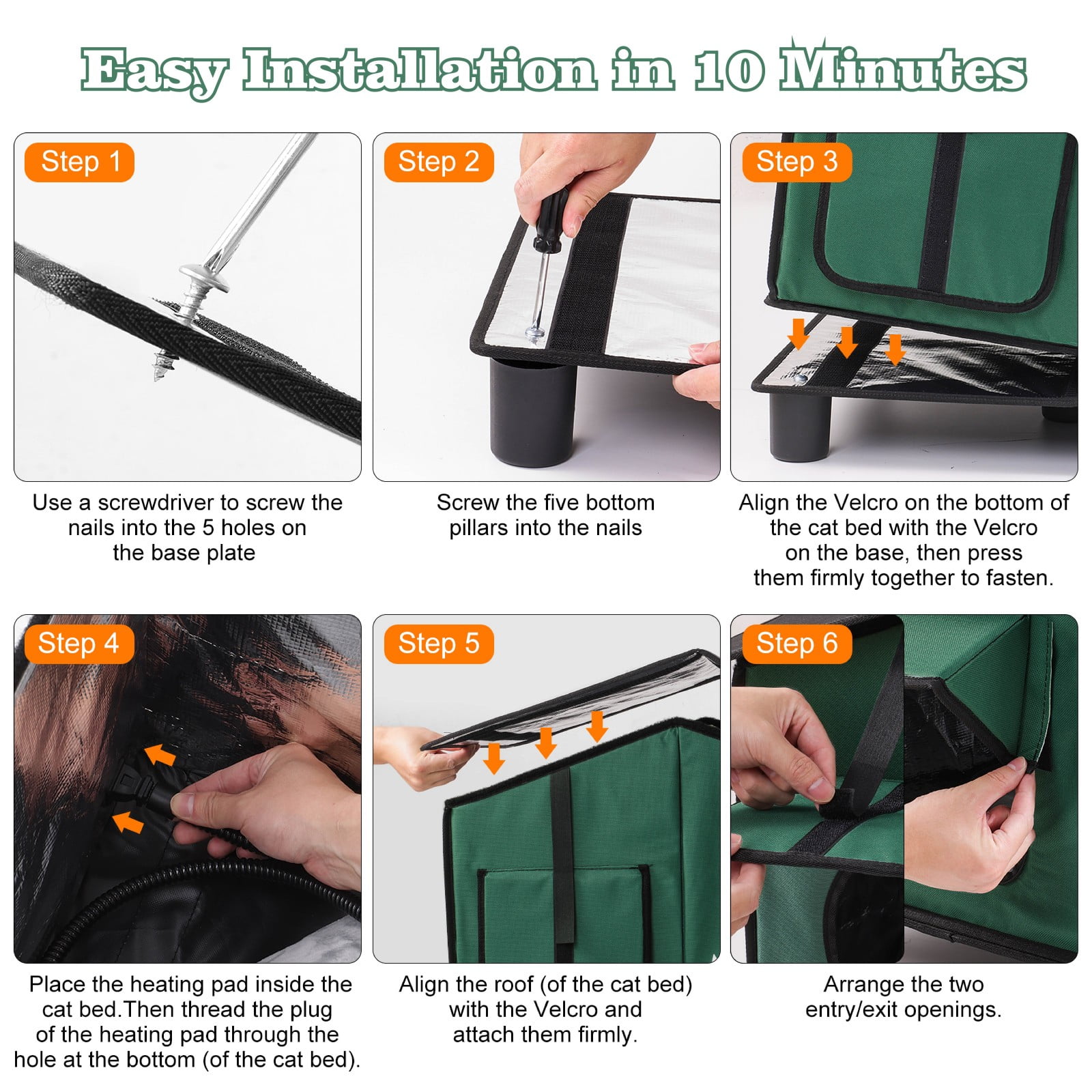 Easy Installation in 10 Minutes

Step 1

Use a screwdriver to screw the nails into the 5 holes on the base plate

Step 2

Screw the five bottom pillars into the nails

Step 3

Align the Velcro on the bottom of the cat bed with the Velcro on the base, then press them firmly together to fasten.

Step 4

Place the heating pad inside the cat bed.Then thread the plug of the heating pad through the hole at the bottom (of the cat bed).

Step 5

Align the roof (of the cat bed) with the Velcro and attach them firmly.

Step 6

Arrange the two entry/exit openings.