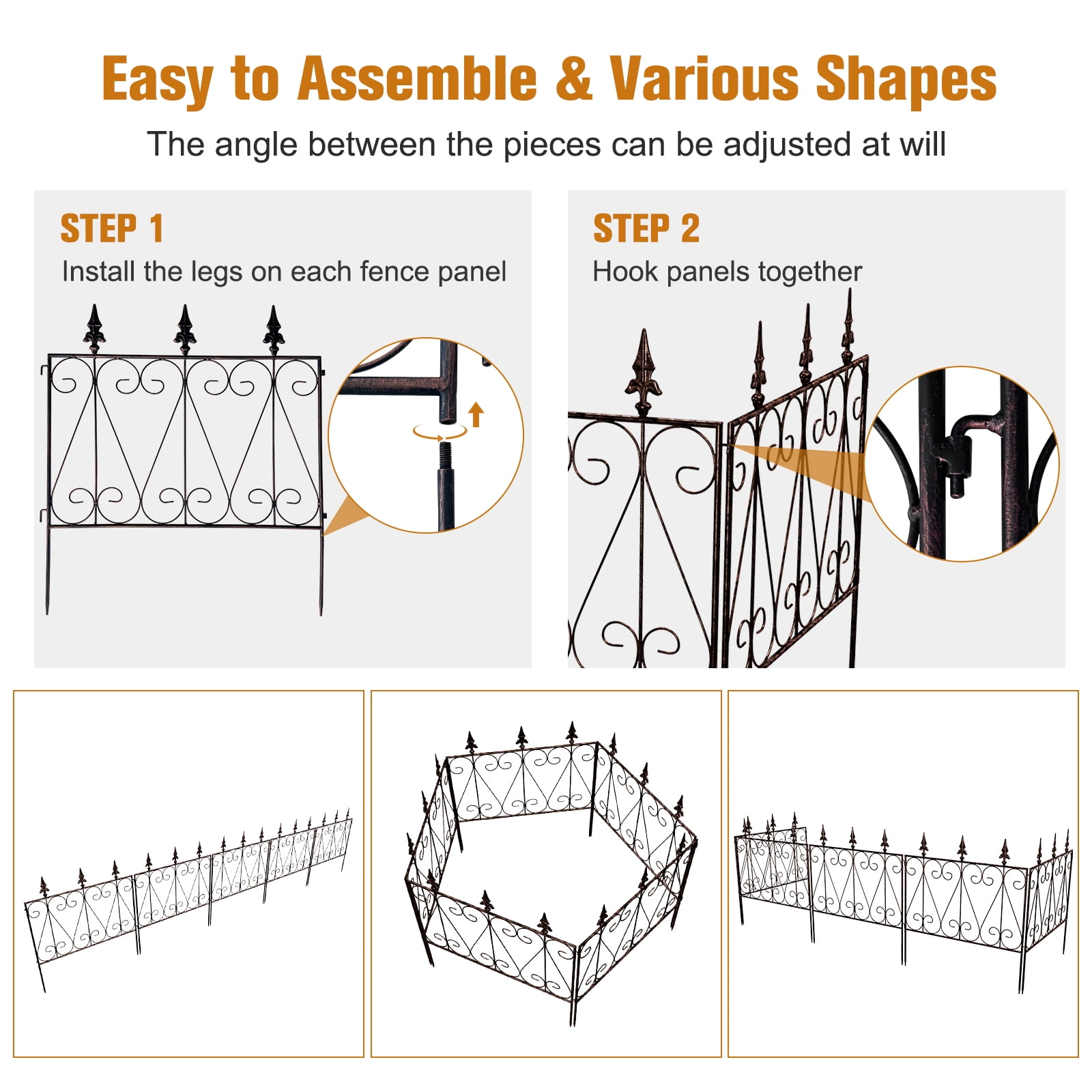 Easy to Assemble & Various Shapes

The angle between the pieces can be adjusted at will

STEP 1
Install the legs on each fence panel

STEP 2
Hook panels together