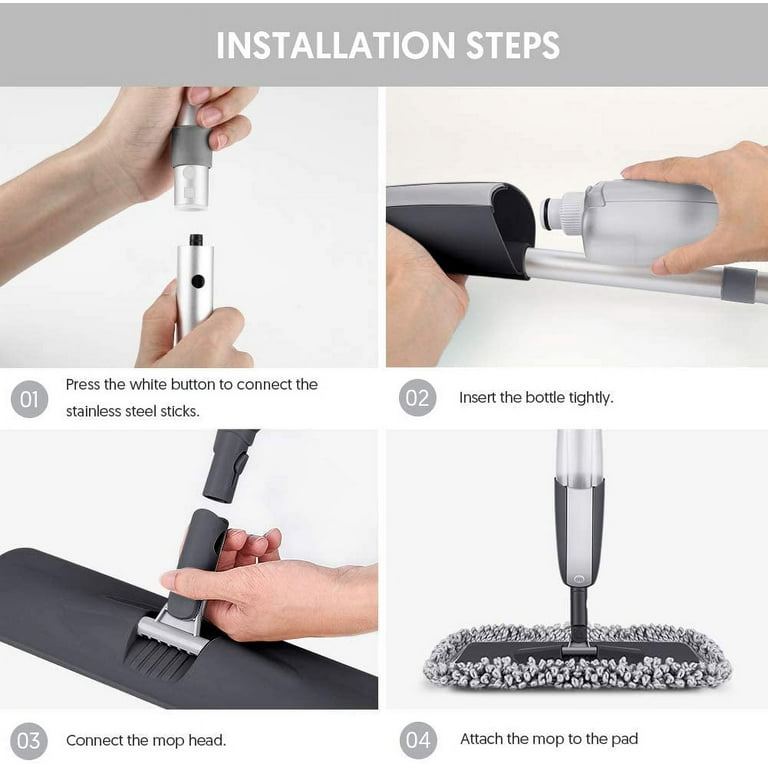 INSTALLATION STEPS

01 Press the white button to connect the stainless steel sticks.

02 Insert the bottle tightly.

03 Connect the mop head.

04 Attach the mop to the pad