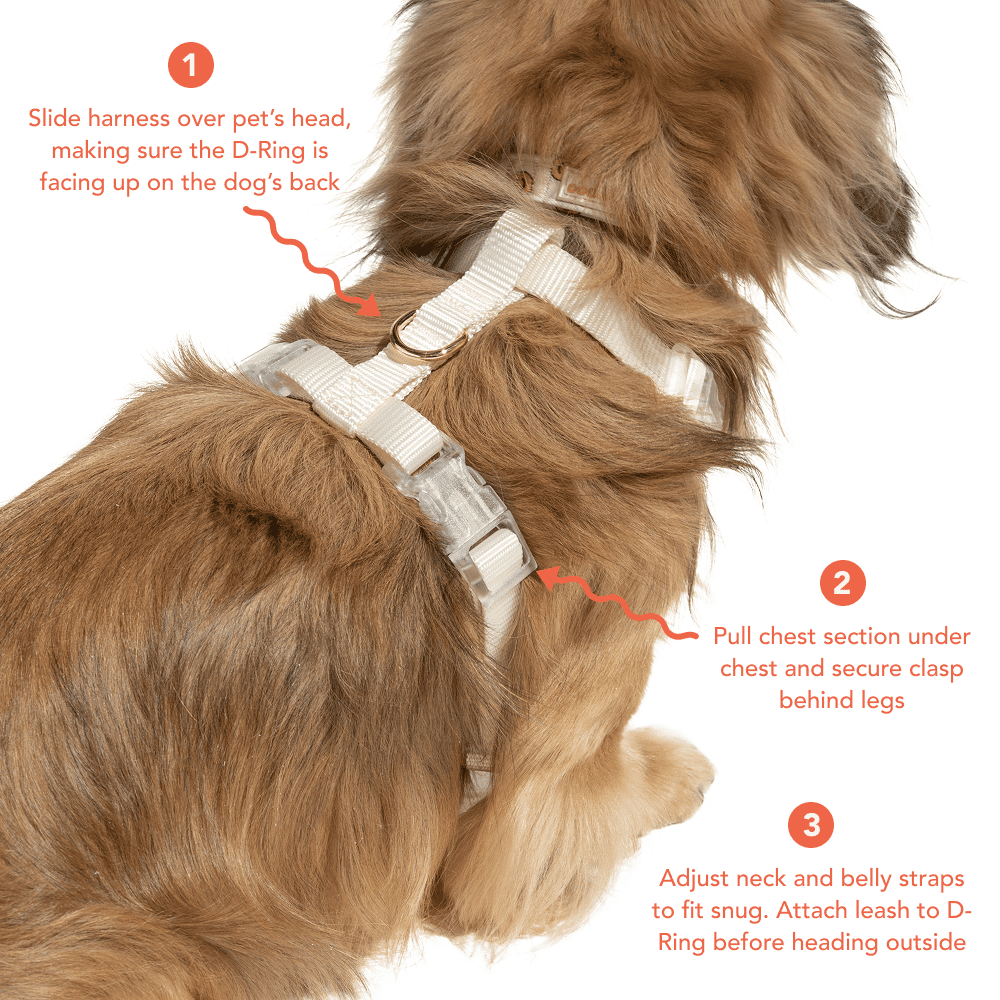 1

Slide harness over pet's head, making sure the D-Ring is facing up on the dog's back

2

Pull chest section under chest and secure clasp behind legs

3

Adjust neck and belly straps to fit snug. Attach leash to D-Ring before heading outside