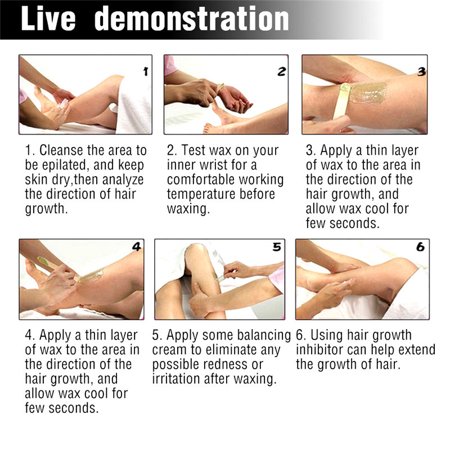 Live demonstration

1

2

3

1. Cleanse the area to be epilated, and keep skin dry,then analyze the direction of hair growth.

2. Test wax on your inner wrist for a comfortable working temperature before waxing.

3. Apply a thin layer of wax to the area in the direction of the hair growth, and allow wax cool for few seconds.

4

5

6

4. Apply a thin layer of wax to the area in the direction of the hair growth, and allow wax cool for few seconds.

5. Apply some balancing cream to eliminate any possible redness or irritation after waxing.

6. Using hair growth inhibitor can help extend the growth of hair.