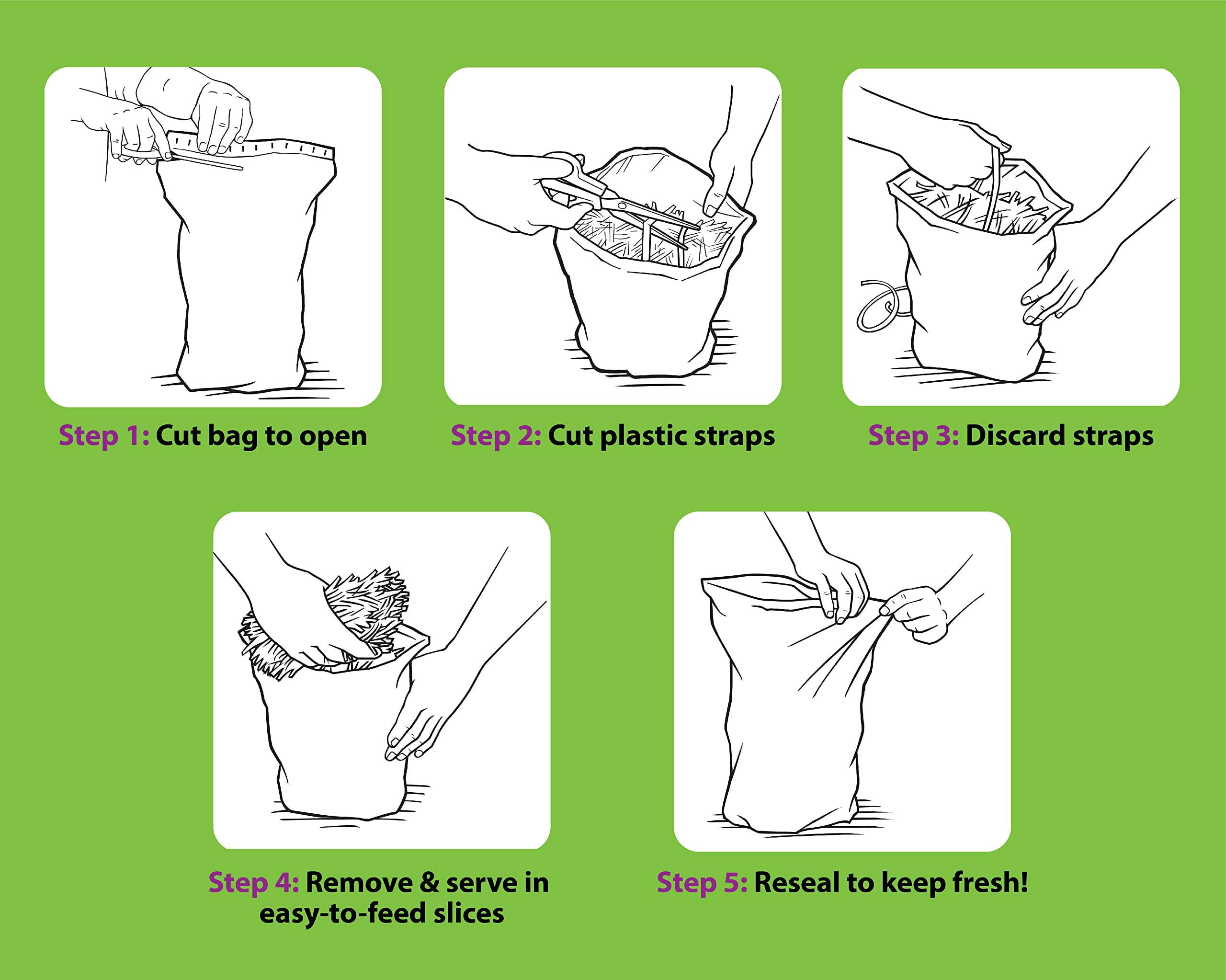 Step 1: Cut bag to open

Step 2: Cut plastic straps

Step 3: Discard straps

Step 4: Remove & serve in easy-to-feed slices

Step 5: Reseal to keep fresh!