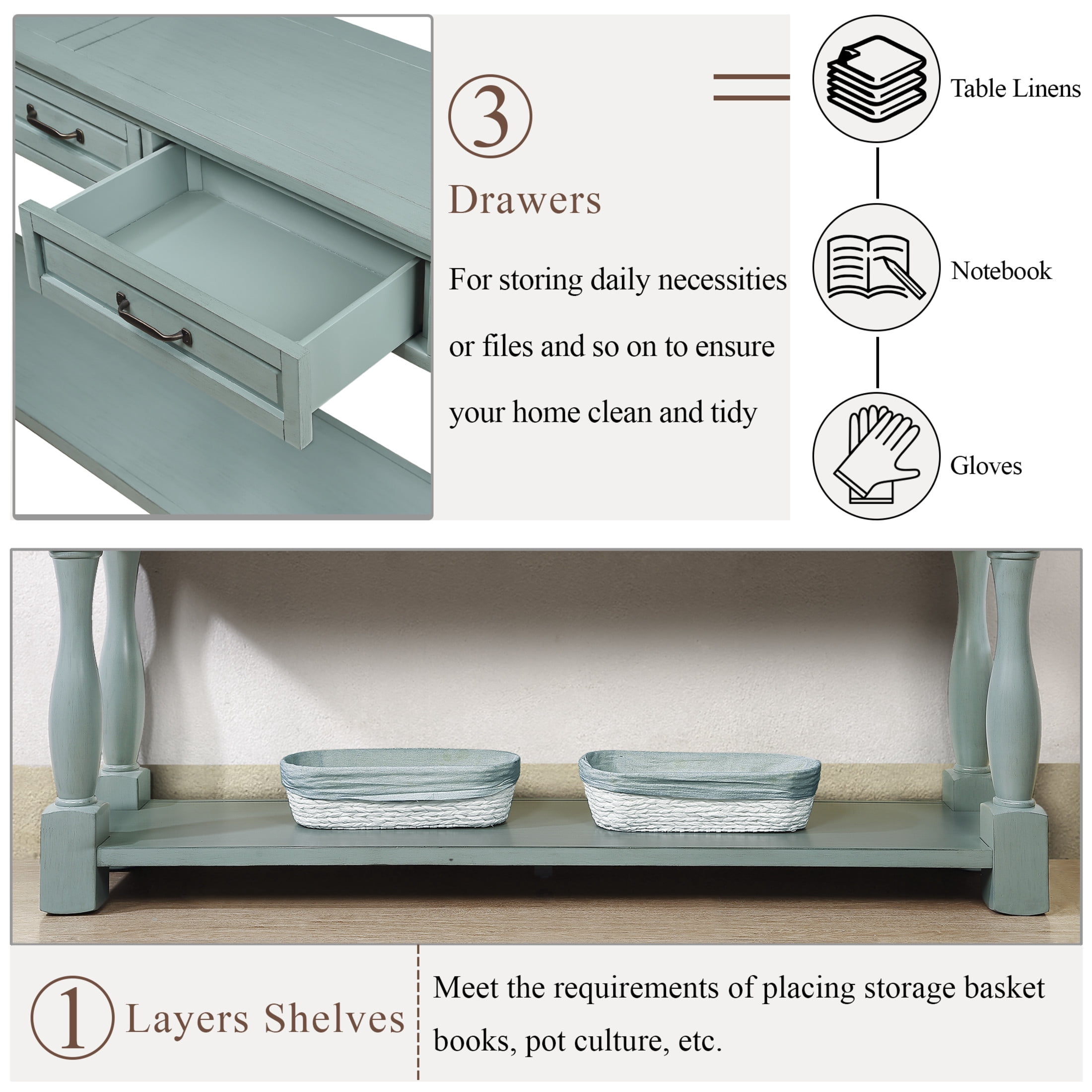 3

Drawers

For storing daily necessities or files and so on to ensure your home clean and tidy

Table Linens

Notebook

Gloves

1 Layers Shelves

Meet the requirements of placing storage basket books, pot culture, etc.