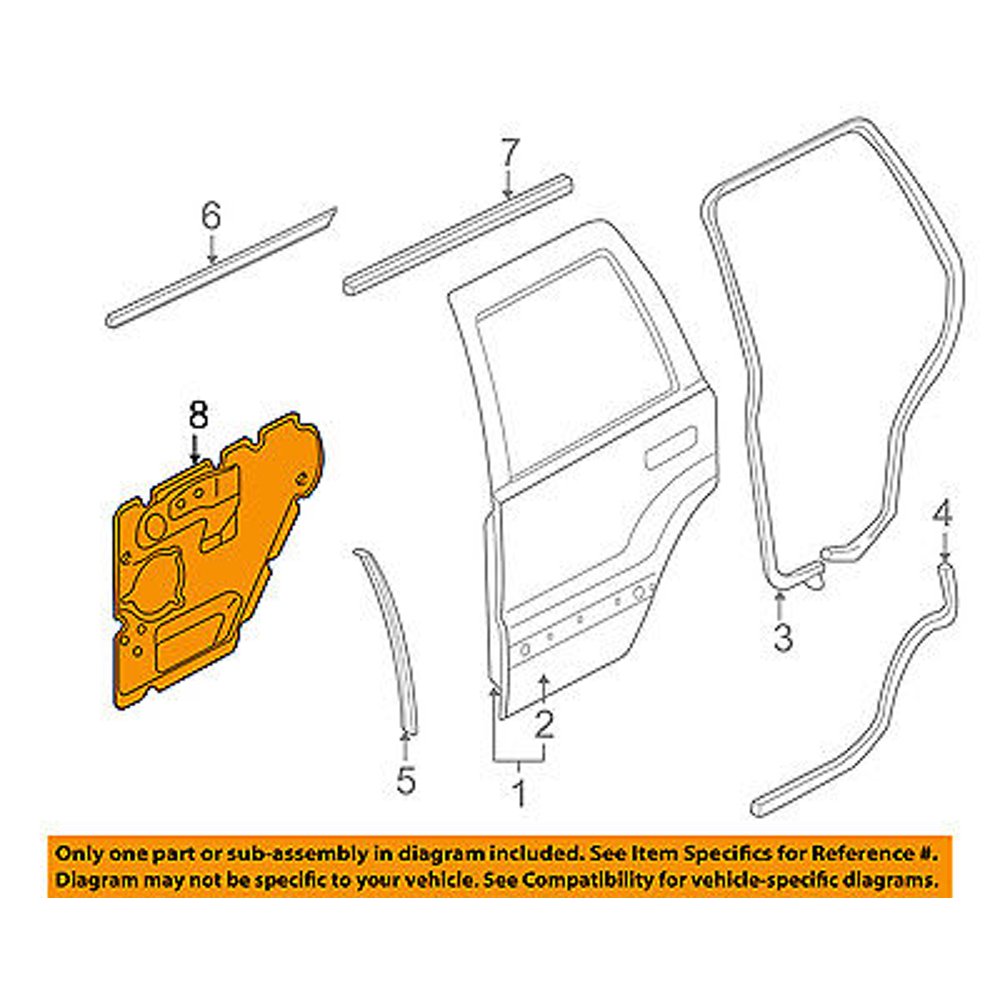 7
6
8
4
3
5
2
1

Only one part or sub-assembly in diagram included. See Item Specifics for Reference #.
Diagram may not be specific to your vehicle. See Compatibility for vehicle-specific diagrams.