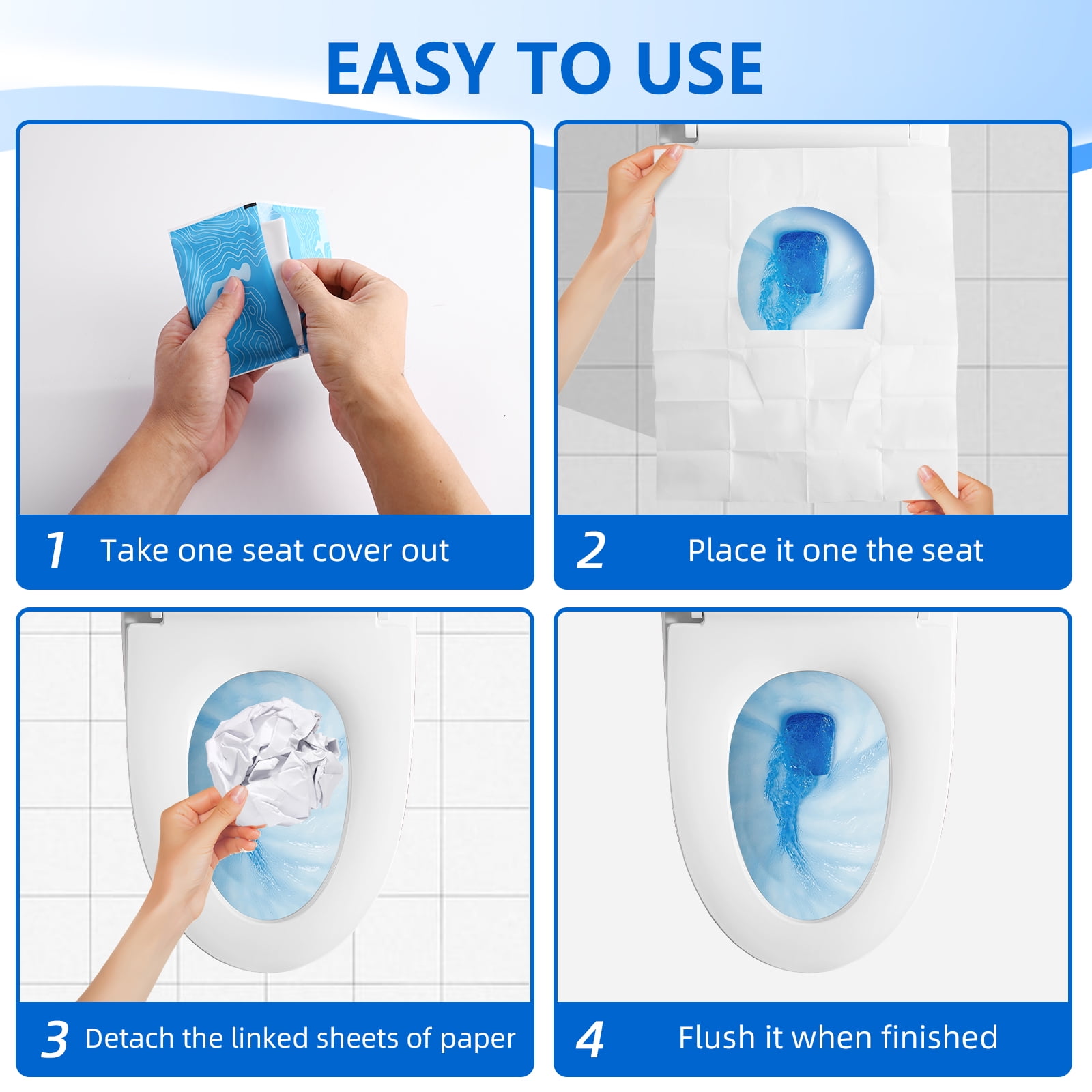 EASY TO USE

1 Take one seat cover out

2 Place it one the seat

3 Detach the linked sheets of paper

4 Flush it when finished