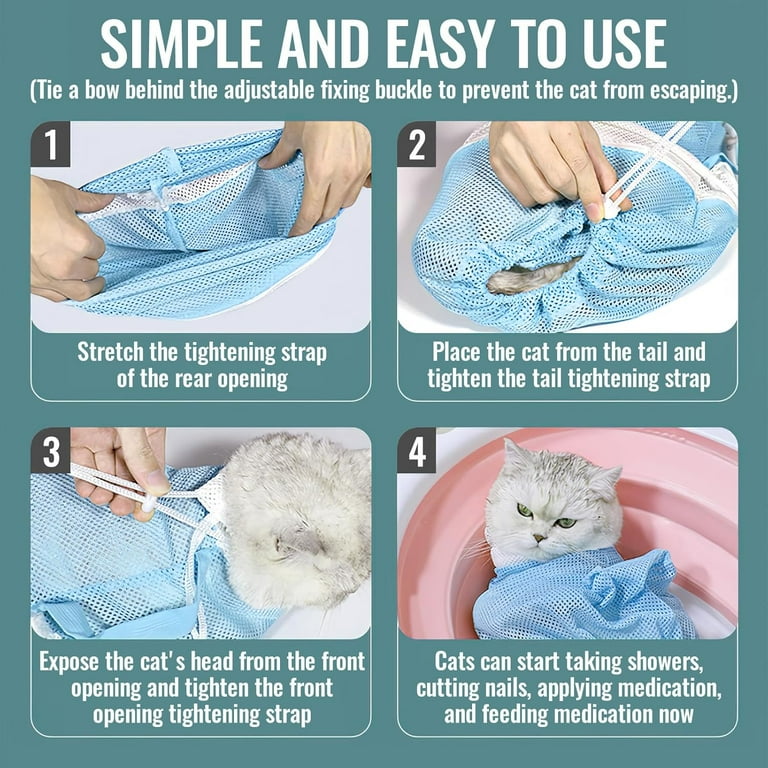 SIMPLE AND EASY TO USE

(Tie a bow behind the adjustable fixing buckle to prevent the cat from escaping.)

1

Stretch the tightening strap of the rear opening

2

Place the cat from the tail and tighten the tail tightening strap

3

Expose the cat's head from the front opening and tighten the front opening tightening strap

4

Cats can start taking showers, cutting nails, applying medication, and feeding medication now