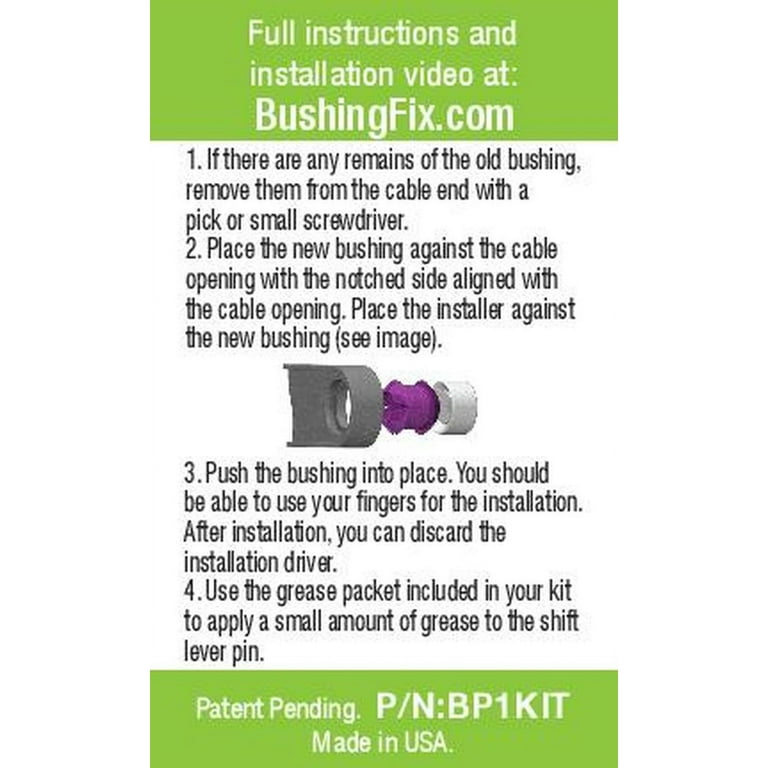 Full instructions and installation video at:
BushingFix.com

1. If there are any remains of the old bushing, remove them from the cable end with a pick or small screwdriver.
2. Place the new bushing against the cable opening with the notched side aligned with the cable opening. Place the installer against the new bushing (see image).

3. Push the bushing into place. You should be able to use your fingers for the installation. After installation, you can discard the installation driver.
4. Use the grease packet included in your kit to apply a small amount of grease to the shift lever pin.

Patent Pending. P/N:BP1KIT
Made in USA.