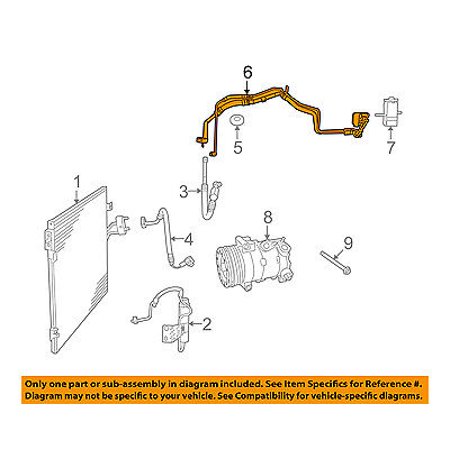 6

5

7

1

3

4

8

9

2

Only one part or sub-assembly in diagram included. See Item Specifics for Reference #. Diagram may not be specific to your vehicle. See Compatibility for vehicle-specific diagrams.