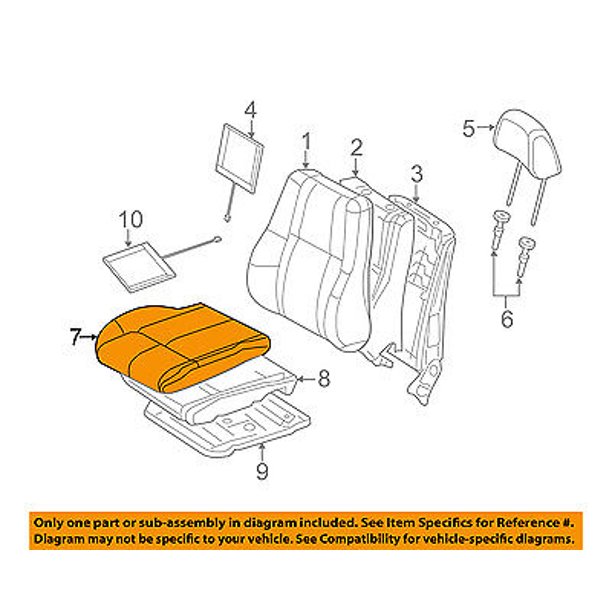 4
1
2
3
5
10
6
7
8
9

Only one part or sub-assembly in diagram included. See Item Specifics for Reference #.
Diagram may not be specific to your vehicle. See Compatibility for vehicle-specific diagrams.