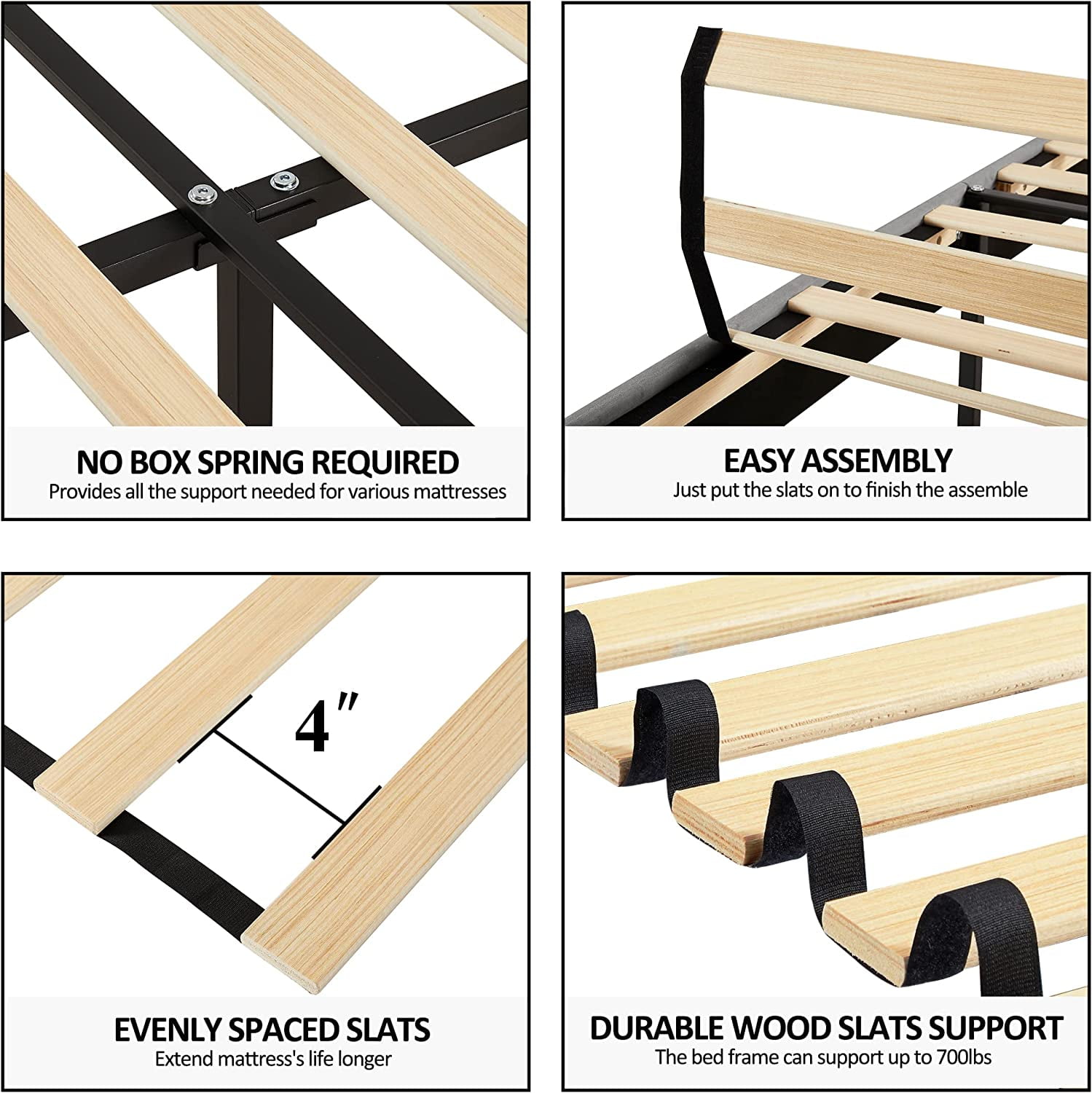 NO BOX SPRING REQUIRED
Provides all the support needed for various mattresses

EASY ASSEMBLY
Just put the slats on to finish the assemble

4"

EVENLY SPACED SLATS
Extend mattress's life longer

DURABLE WOOD SLATS SUPPORT
The bed frame can support up to 700lbs