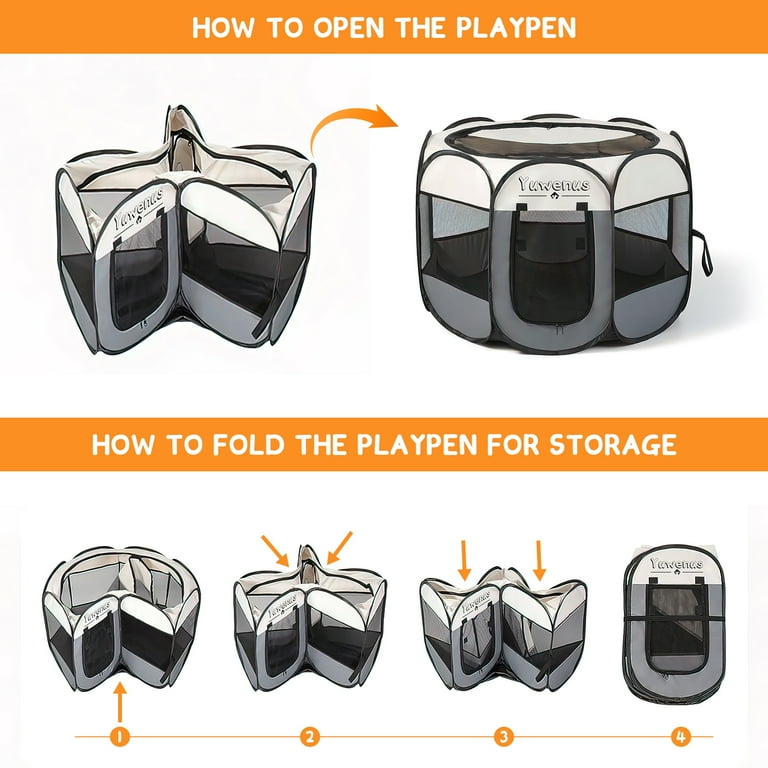 HOW TO OPEN THE PLAYPEN

Yuwenus

Yuwenus

HOW TO FOLD THE PLAYPEN FOR STORAGE

Yuwenus

Yuwenus

Yuwenus

Yuwenus

1
2
3
4