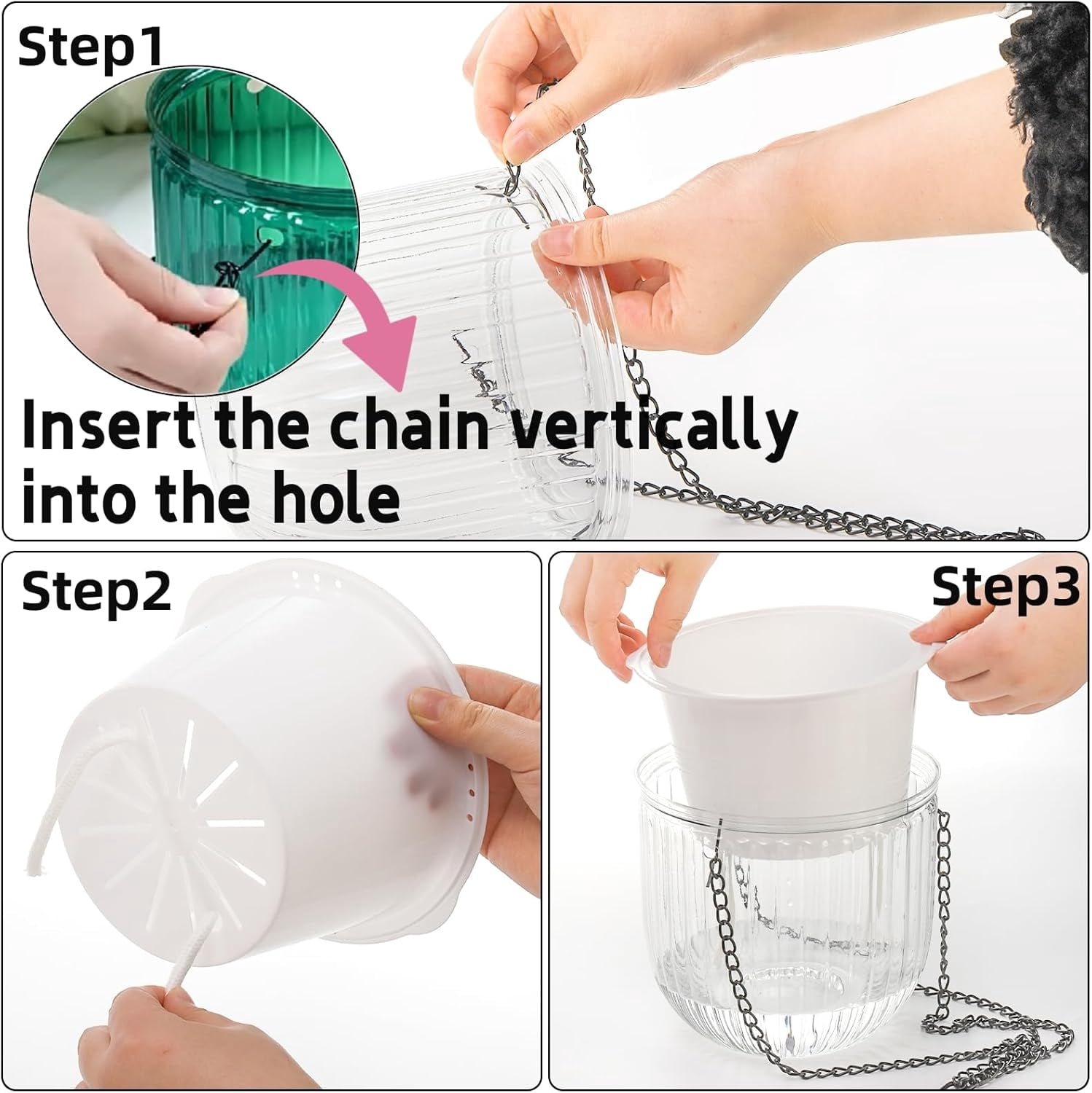 Step1

Insert the chain vertically into the hole

Step2

Step3