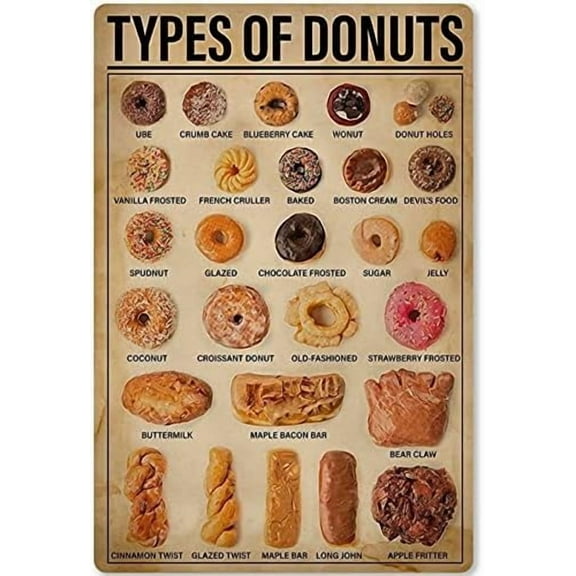 TYPES OF DONUTS

UBE
CRUMB CAKE
BLUEBERRY CAKE
WONUT
DONUT HOLES

VANILLA FROSTED
FRENCH CRULLER
BAKED
BOSTON CREAM
DEVIL'S FOOD

SPUDNUT
GLAZED
CHOCOLATE FROSTED
SUGAR
JELLY

COCONUT
CROISSANT DONUT
OLD-FASHIONED
STRAWBERRY FROSTED

BUTTERMILK
MAPLE BACON BAR
BEAR CLAW

CINNAMON TWIST
GLAZED TWIST
MAPLE BAR
LONG JOHN
APPLE FRITTER