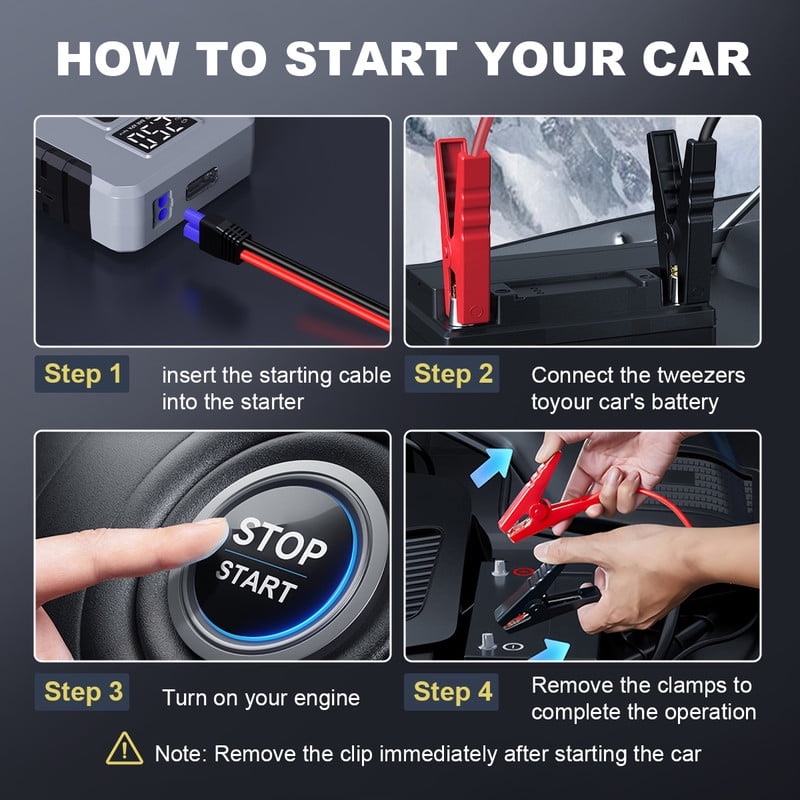 HOW TO START YOUR CAR

Step 1 insert the starting cable into the starter

Step 2 Connect the tweezers toyour car's battery

STOP
START

Step 3 Turn on your engine

Step 4 Remove the clamps to complete the operation

Note: Remove the clip immediately after starting the car