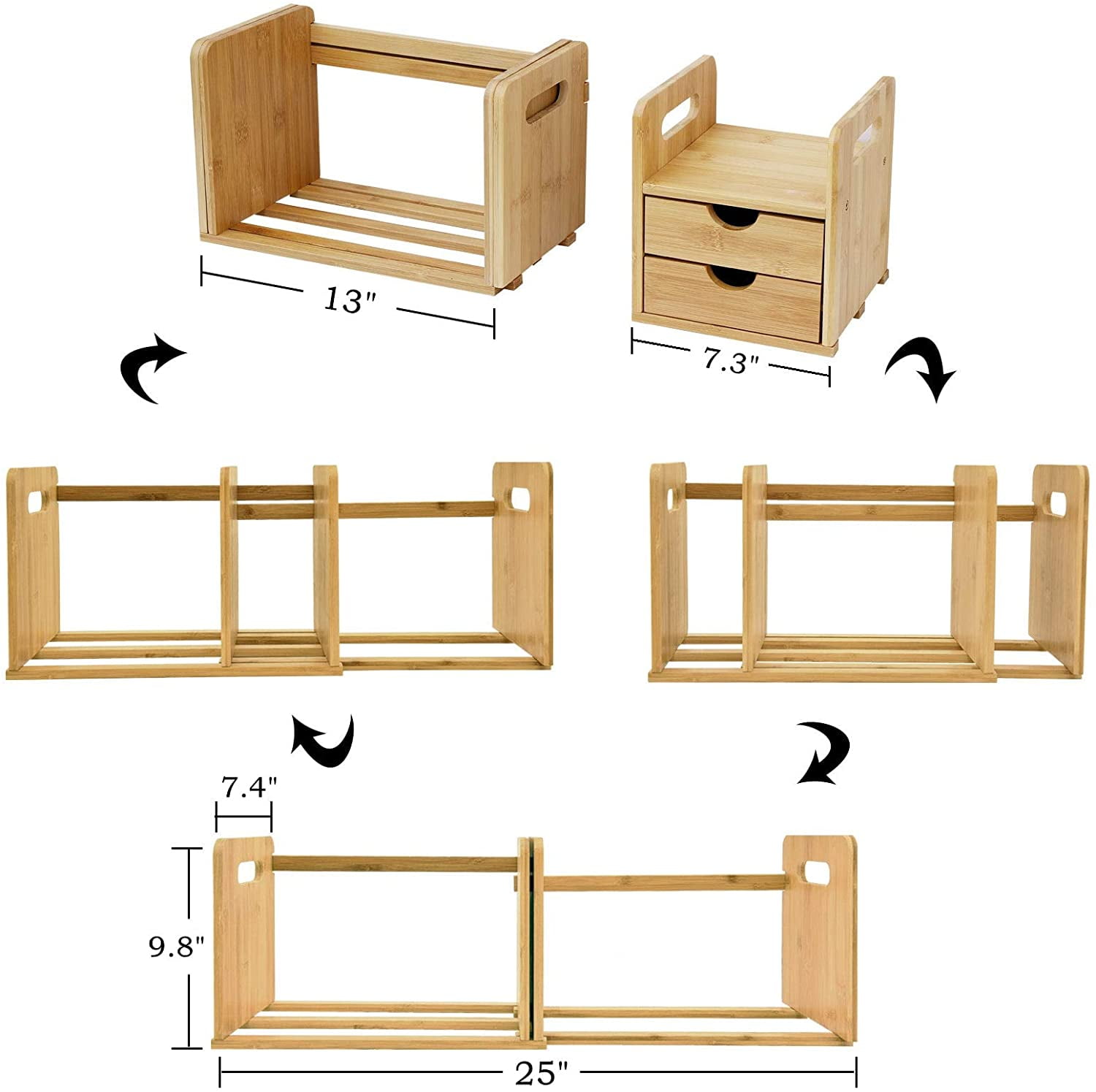 13"

7.3"

7.4"

9.8"

25"