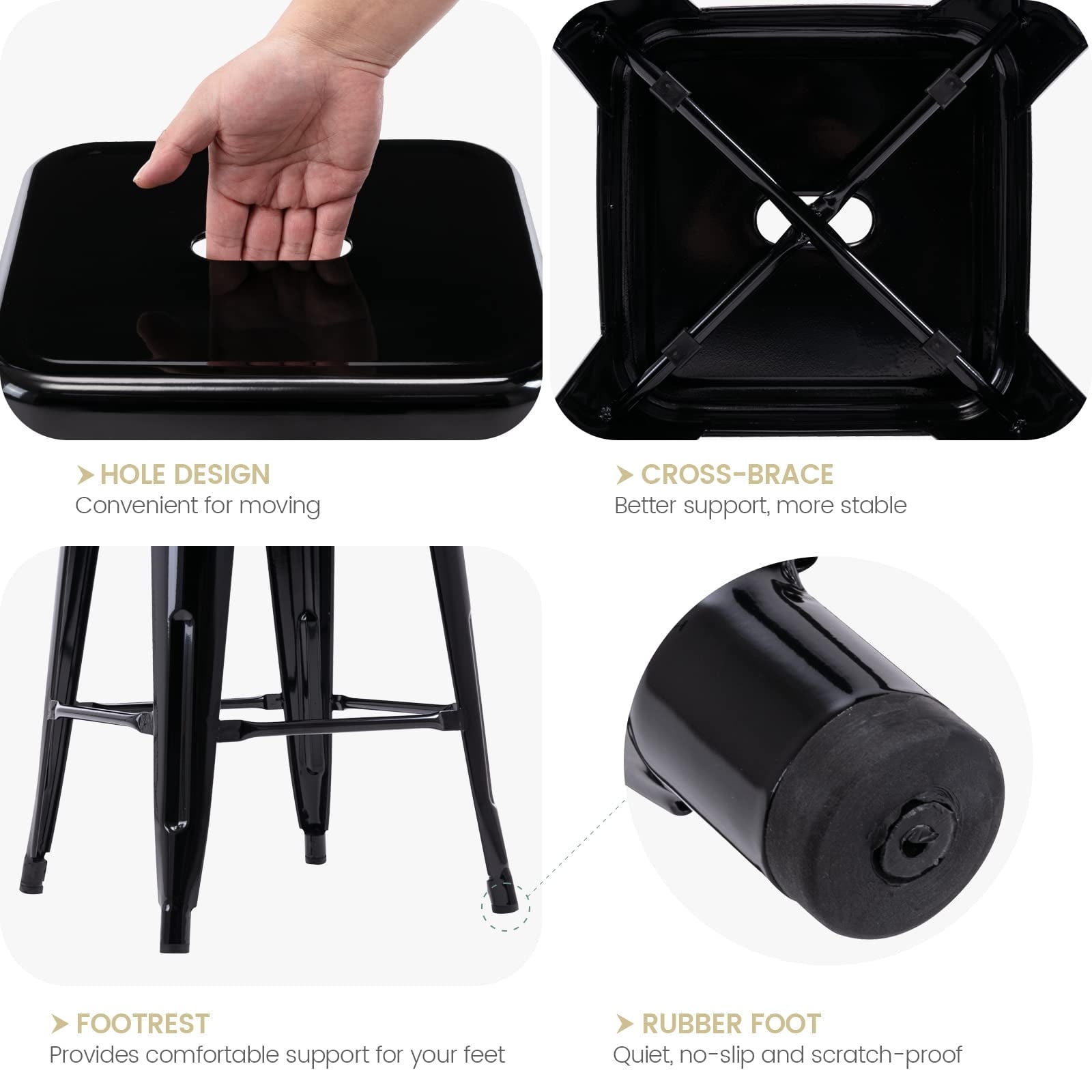 HOLE DESIGN
Convenient for moving

CROSS-BRACE
Better support, more stable

FOOTREST
Provides comfortable support for your feet

RUBBER FOOT
Quiet, no-slip and scratch-proof