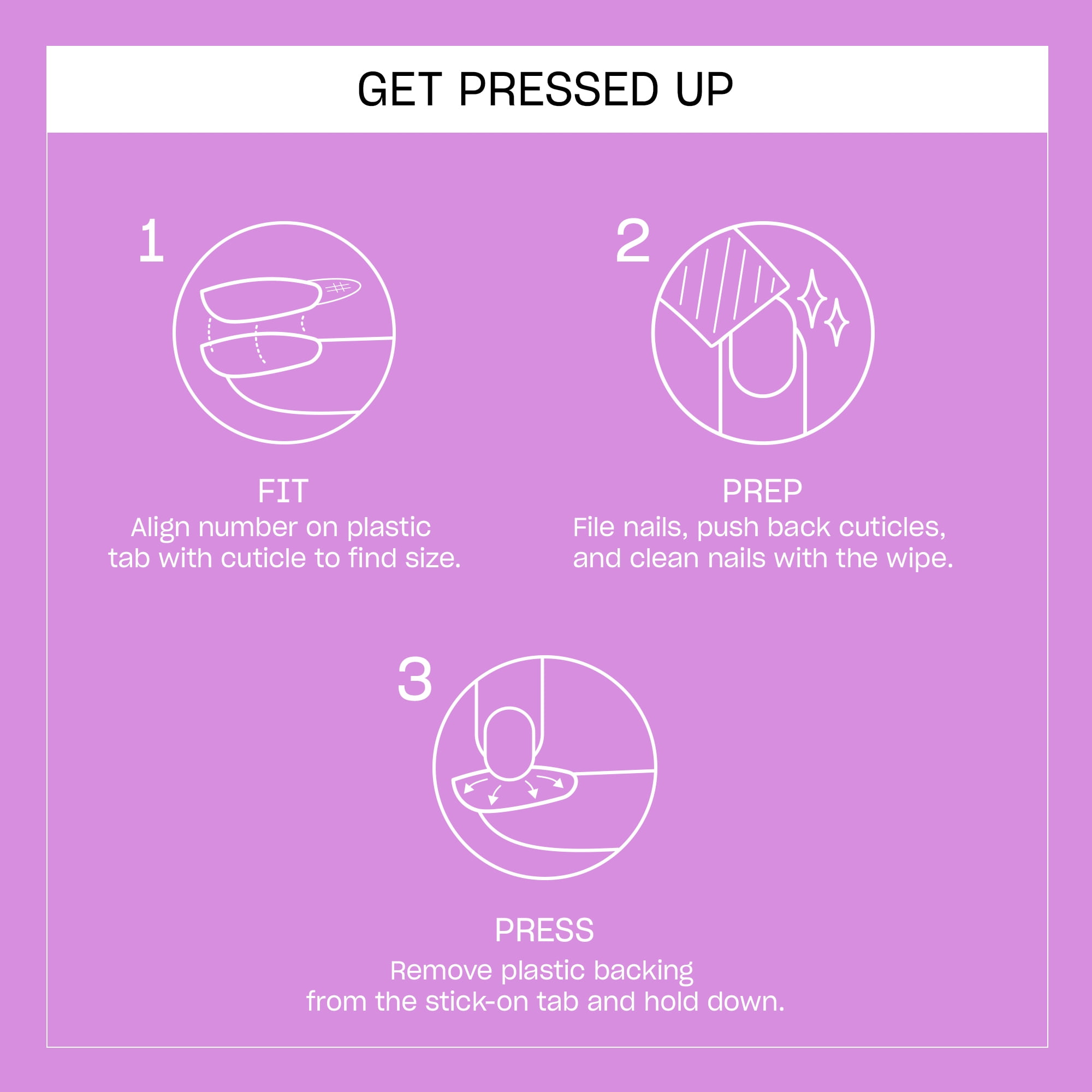 GET PRESSED UP

1

FIT
Align number on plastic tab with cuticle to find size.

2

PREP
File nails, push back cuticles, and clean nails with the wipe.

3

PRESS
Remove plastic backing from the stick-on tab and hold down.