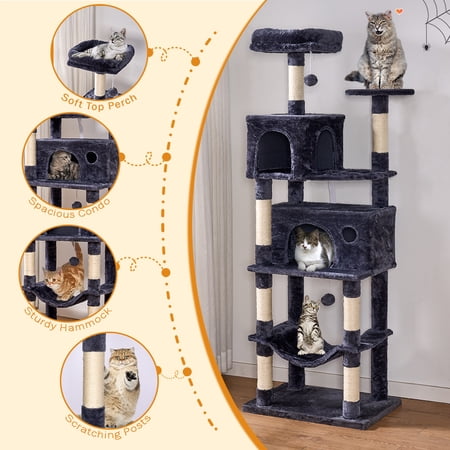 Soft Top Perch

Spacious Condo

Sturdy Hammock

Scratching Posts