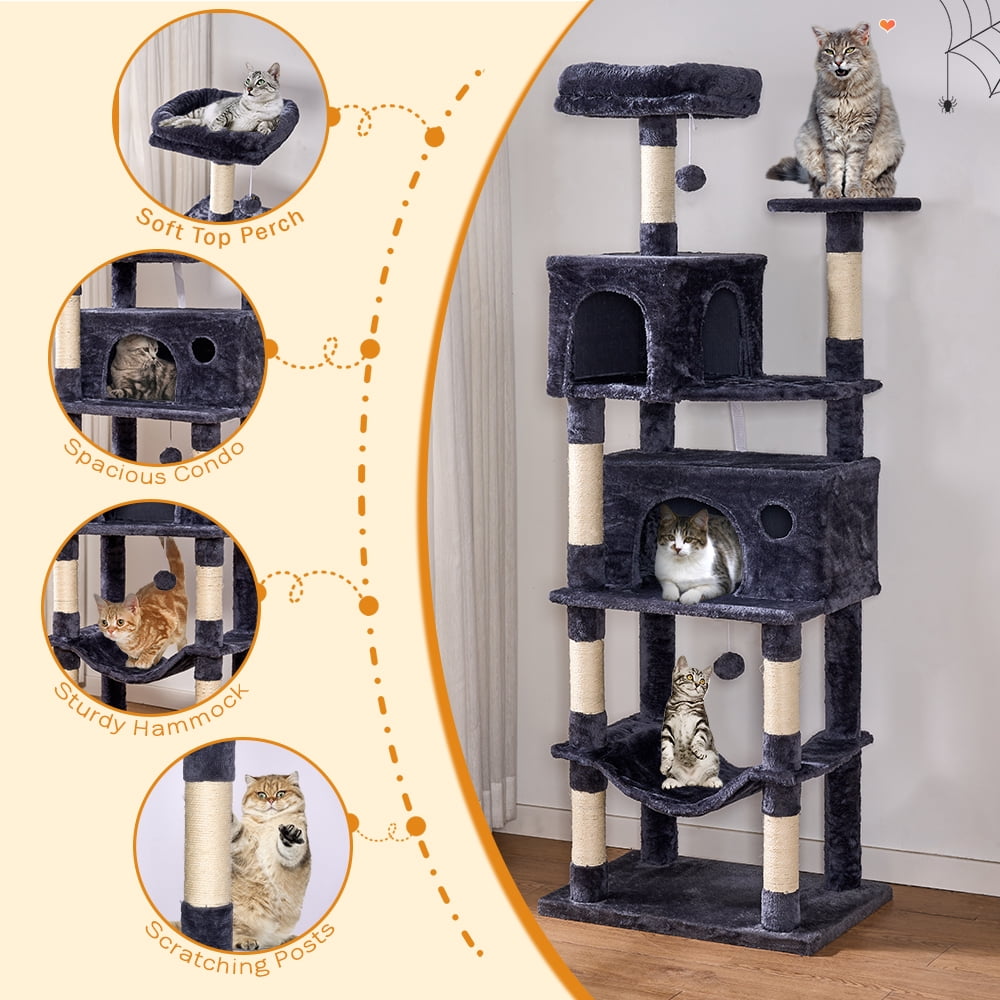 Soft Top Perch

Spacious Condo

Sturdy Hammock

Scratching Posts