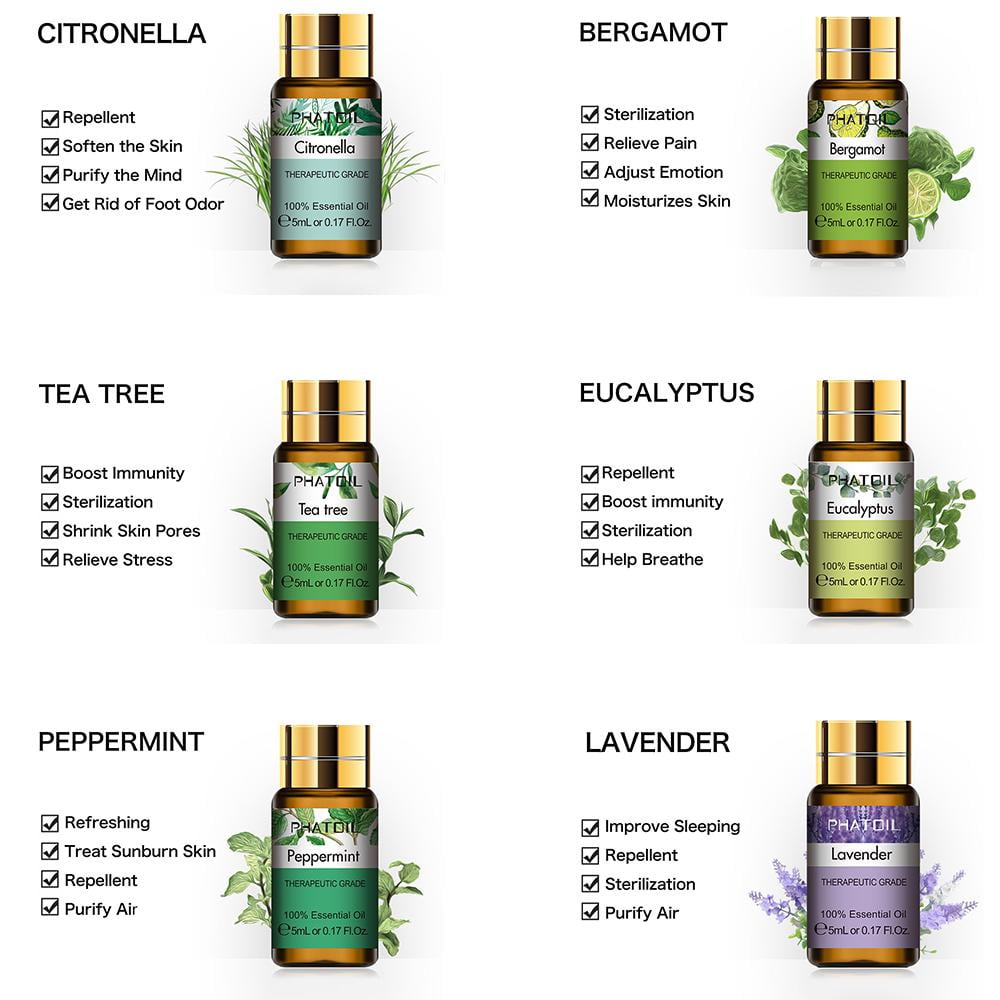 CITRONELLA

Repellent
Soften the Skin
Purify the Mind
Get Rid of Foot Odor

PHATOIL
Citronella
THERAPEUTIC GRADE
100% Essential Oil
℮5mL or 0.17 Fl.Oz.

BERGAMOT

Sterilization
Relieve Pain
Adjust Emotion
Moisturizes Skin

PHATOIL
Bergamot
THERAPEUTIC GRADE
100% Essential Oil
℮5mL or 0.17 Fl.Oz.

TEA TREE

Boost Immunity
Sterilization
Shrink Skin Pores
Relieve Stress

PHATOIL
Tea tree
THERAPEUTIC GRADE
100% Essential Oil
℮5mL or 0.17 Fl.Oz.

EUCALYPTUS

Repellent
Boost immunity
Sterilization
Help Breathe

PHATOIL
Eucalyptus
THERAPEUTIC GRADE
100% Essential Oil
℮5mL or 0.17 Fl.Oz.

PEPPERMINT

Refreshing
Treat Sunburn Skin
Repellent
Purify Air

PHATOIL
Peppermint
THERAPEUTIC GRADE
100% Essential Oil
℮5mL or 0.17 Fl.Oz.

LAVENDER

Improve Sleeping
Repellent
Sterilization
Purify Air

PHATOIL
Lavender
THERAPEUTIC GRADE
100% Essential Oil
℮5mL or 0.17 Fl.Oz.