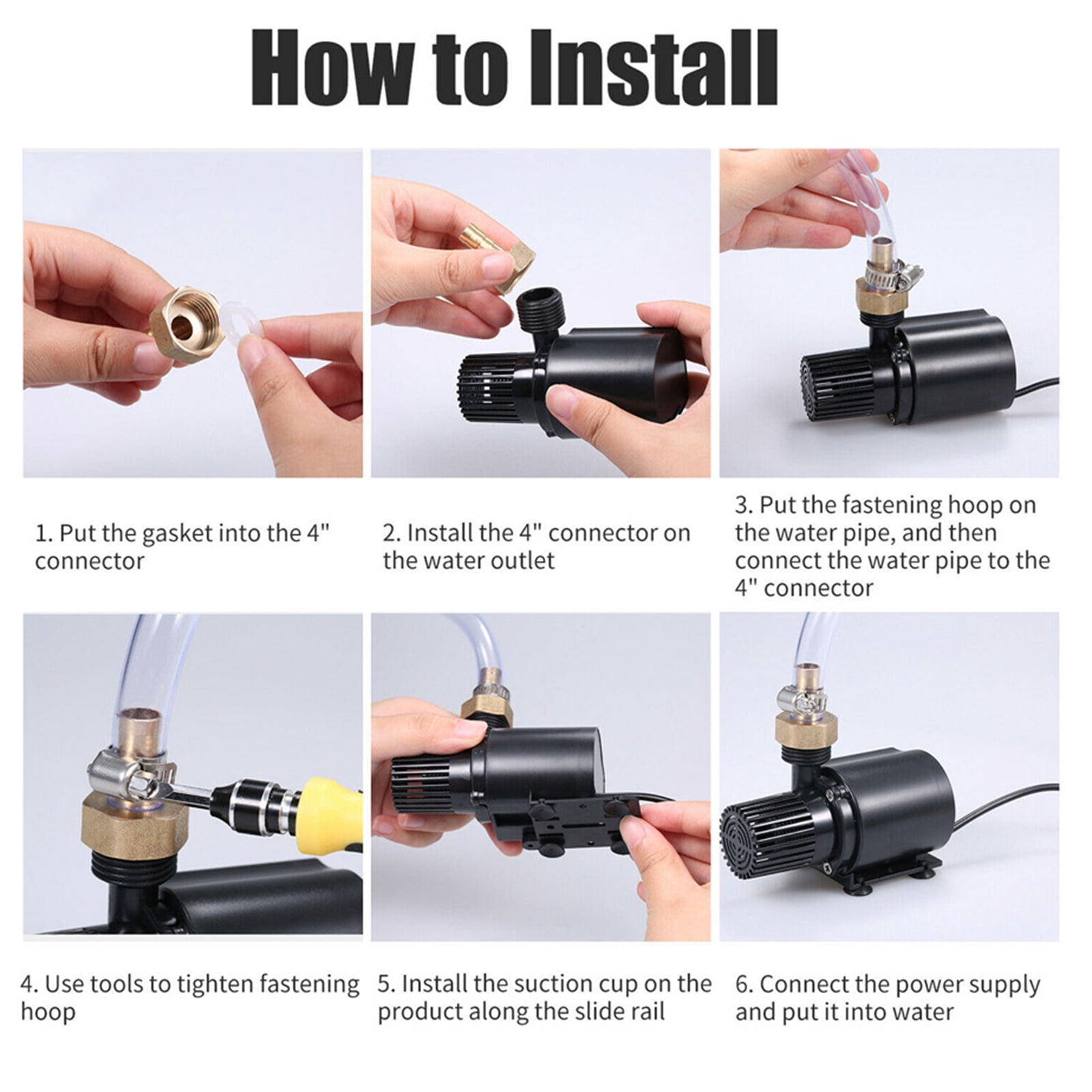 How to Install

1. Put the gasket into the 4" connector

2. Install the 4" connector on the water outlet

3. Put the fastening hoop on the water pipe, and then connect the water pipe to the 4" connector

4. Use tools to tighten fastening hoop

5. Install the suction cup on the product along the slide rail

6. Connect the power supply and put it into water