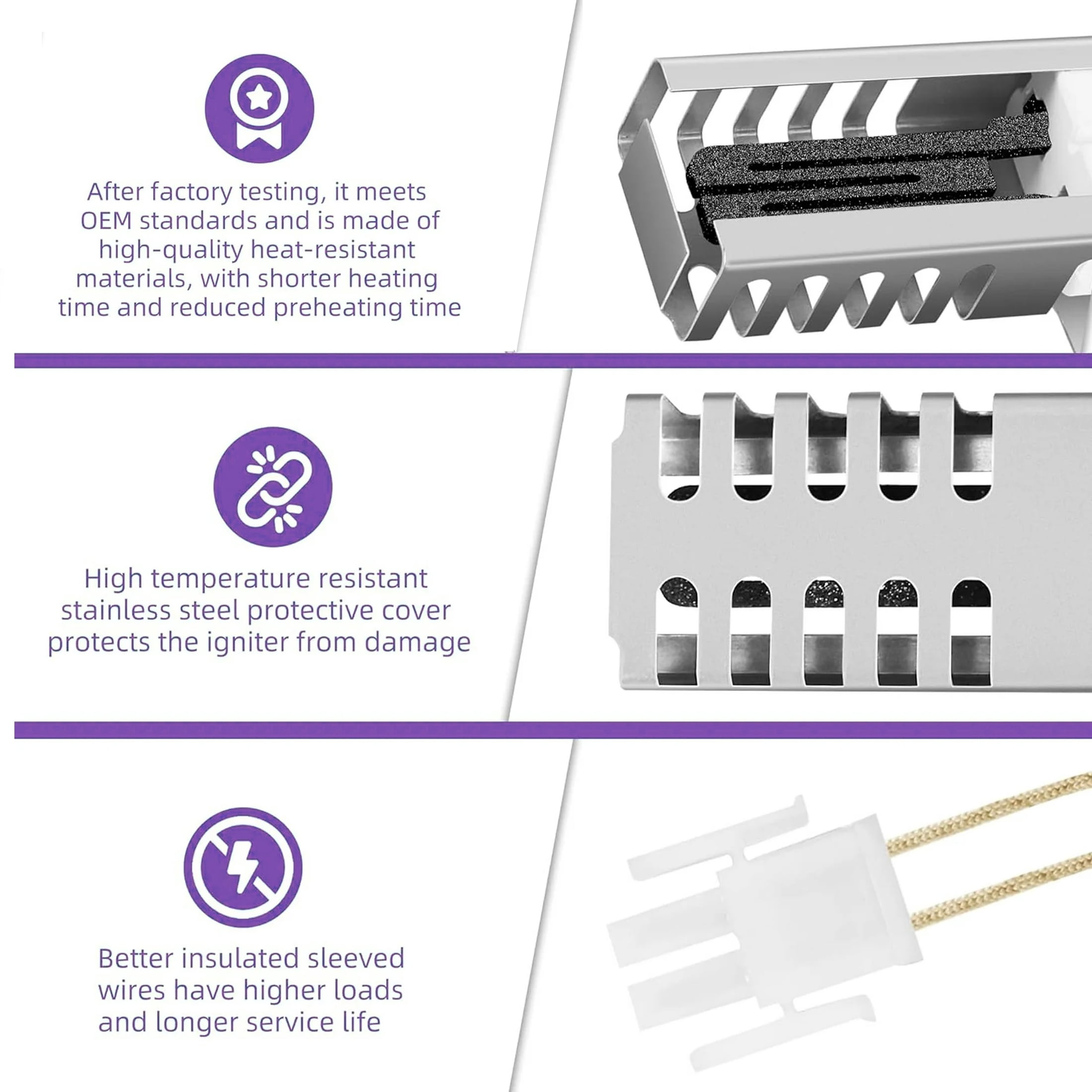 After factory testing, it meets OEM standards and is made of high-quality heat-resistant materials, with shorter heating time and reduced preheating time

High temperature resistant stainless steel protective cover protects the igniter from damage

Better insulated sleeved wires have higher loads and longer service life