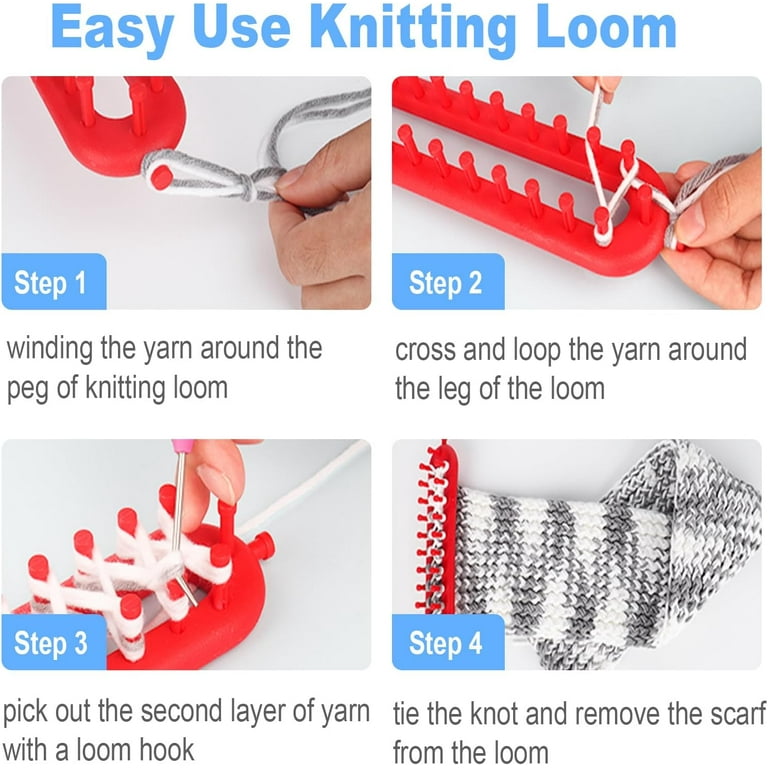 Easy Use Knitting Loom

Step 1

winding the yarn around the peg of knitting loom

Step 2

cross and loop the yarn around the leg of the loom

Step 3

pick out the second layer of yarn with a loom hook

Step 4

tie the knot and remove the scarf from the loom