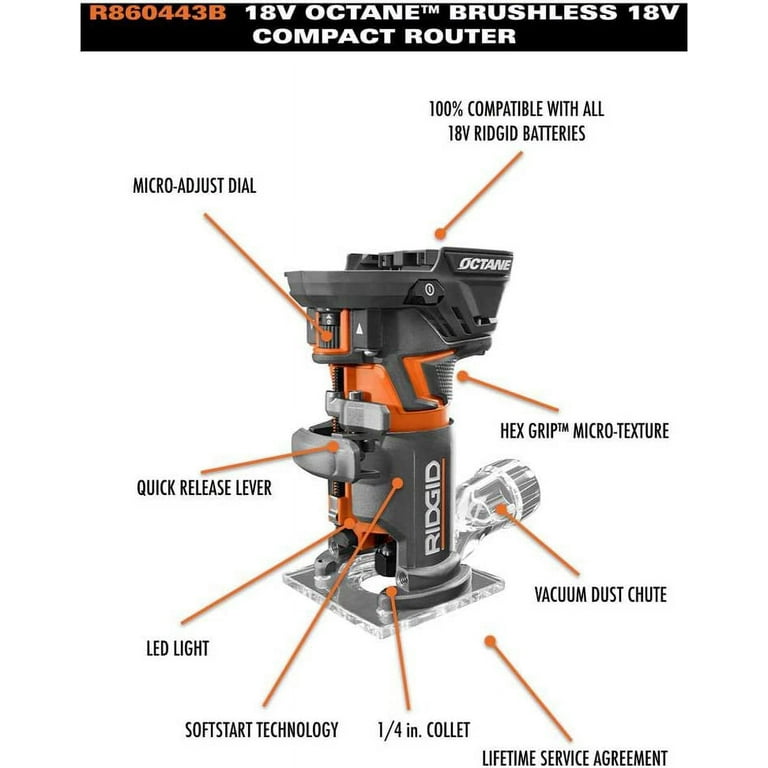 R860443B 18V OCTANE™ BRUSHLESS 18V COMPACT ROUTER

100% COMPATIBLE WITH ALL 18V RIDGID BATTERIES

MICRO-ADJUST DIAL

OCTANE

HEX GRIP™ MICRO-TEXTURE

QUICK RELEASE LEVER

RIDGID

VACUUM DUST CHUTE

LED LIGHT

SOFTSTART TECHNOLOGY

1/4 in. COLLET

LIFETIME SERVICE AGREEMENT