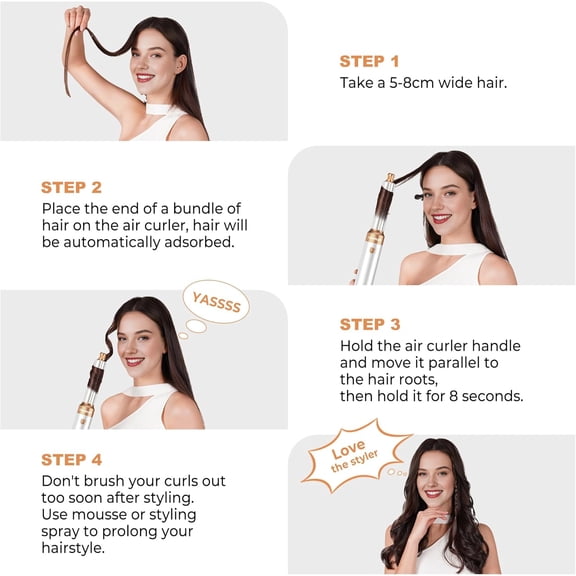 STEP 1
Take a 5-8cm wide hair.

STEP 2
Place the end of a bundle of hair on the air curler, hair will be automatically adsorbed.

YASSSS

STEP 3
Hold the air curler handle and move it parallel to the hair roots, then hold it for 8 seconds.

STEP 4
Don't brush your curls out too soon after styling. Use mousse or styling spray to prolong your hairstyle.

Love the styler