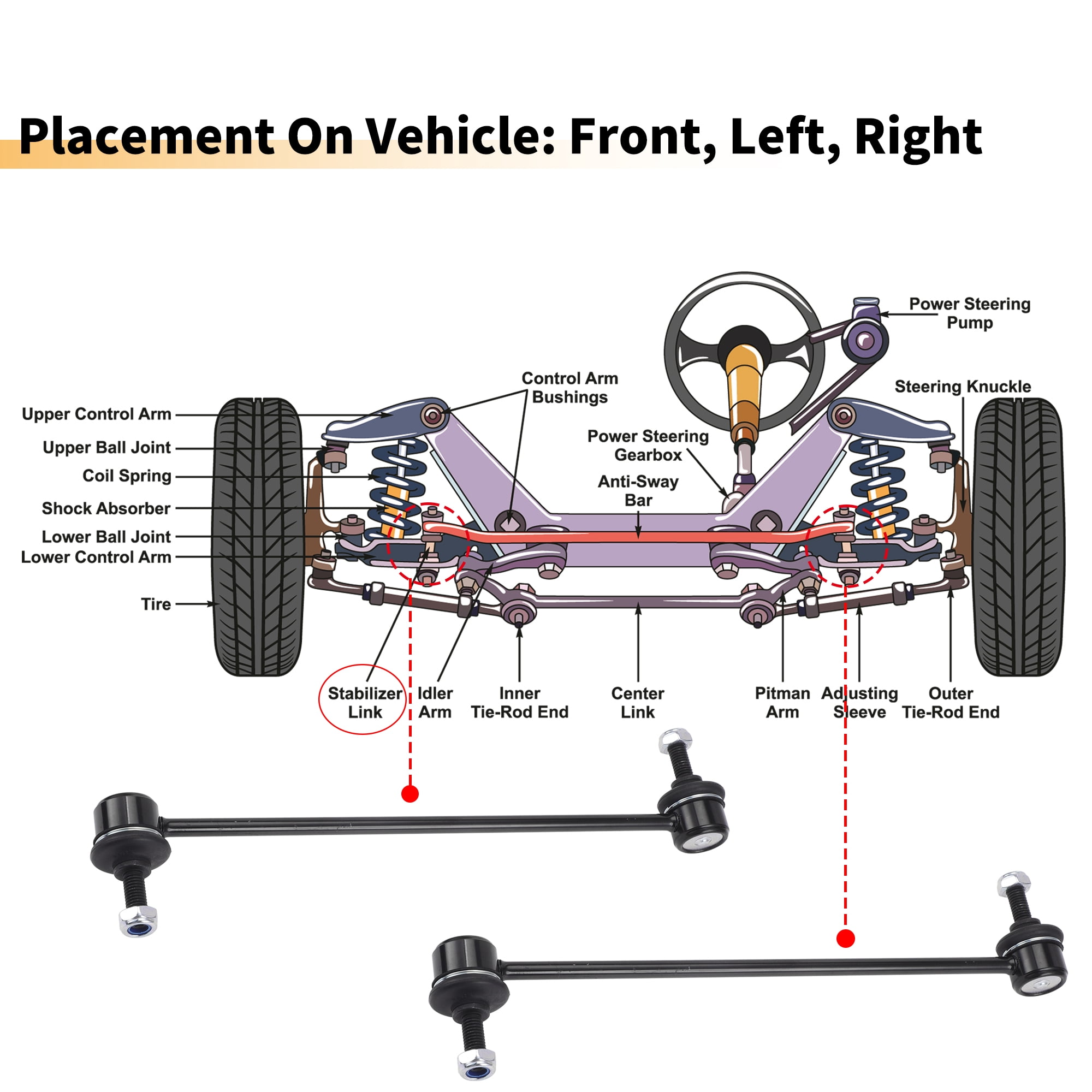 Placement On Vehicle: Front, Left, Right

Power Steering Pump

Control Arm Bushings

Steering Knuckle

Upper Control Arm

Upper Ball Joint

Coil Spring

Shock Absorber

Lower Ball Joint

Lower Control Arm

Tire

Power Steering Gearbox

Anti-Sway Bar

Stabilizer Link

Idler Arm

Inner Tie-Rod End

Center Link

Pitman Arm

Adjusting Sleeve

Outer Tie-Rod End