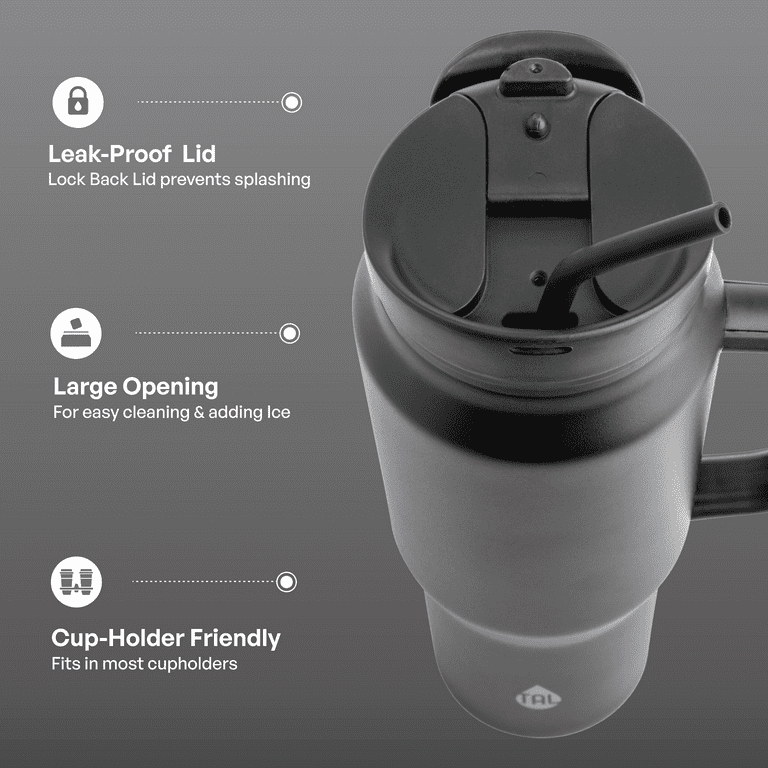 Leak-Proof Lid
Lock Back Lid prevents splashing

Large Opening
For easy cleaning & adding Ice

Cup-Holder Friendly
Fits in most cupholders

TAL