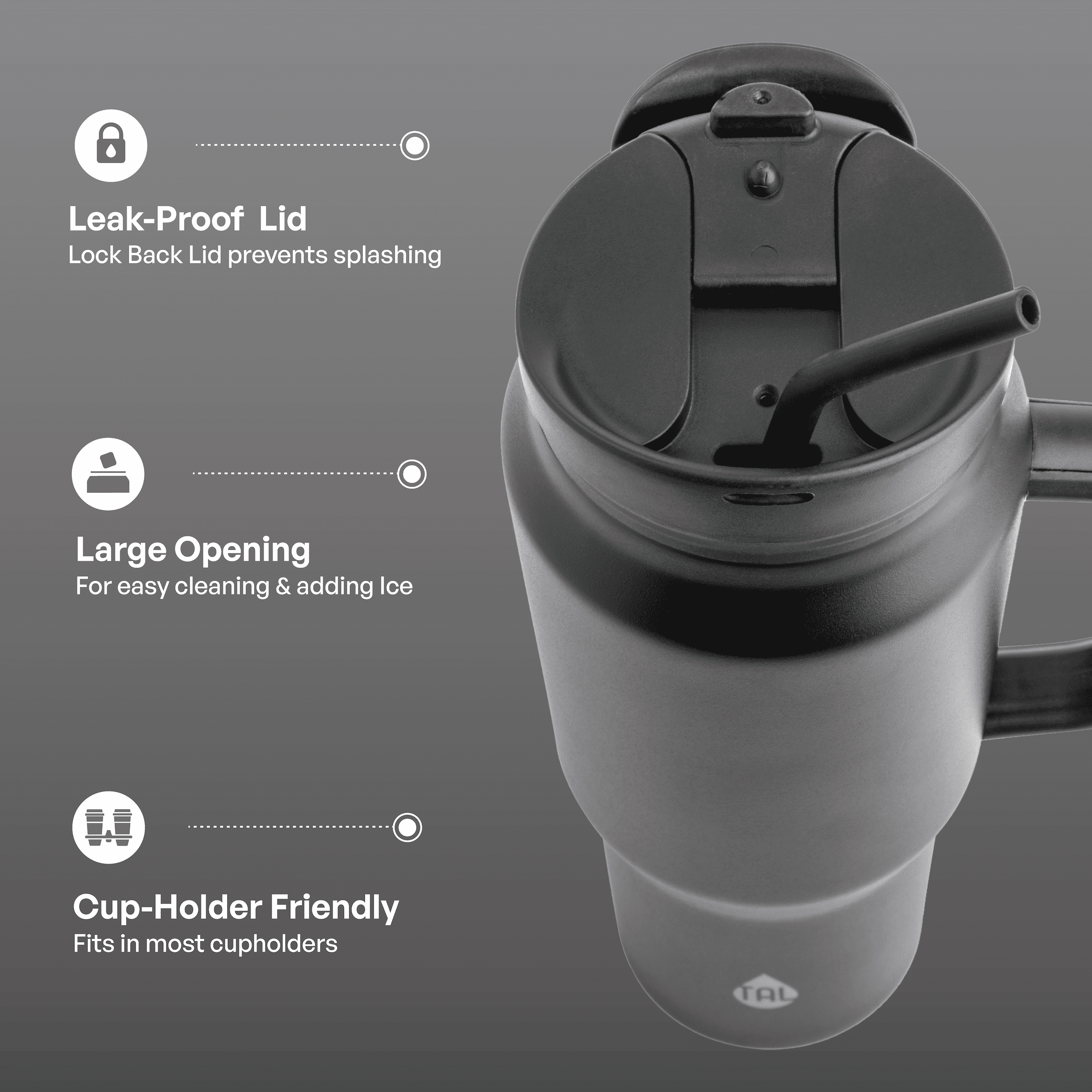 Leak-Proof Lid
Lock Back Lid prevents splashing

Large Opening
For easy cleaning & adding Ice

Cup-Holder Friendly
Fits in most cupholders

TAL