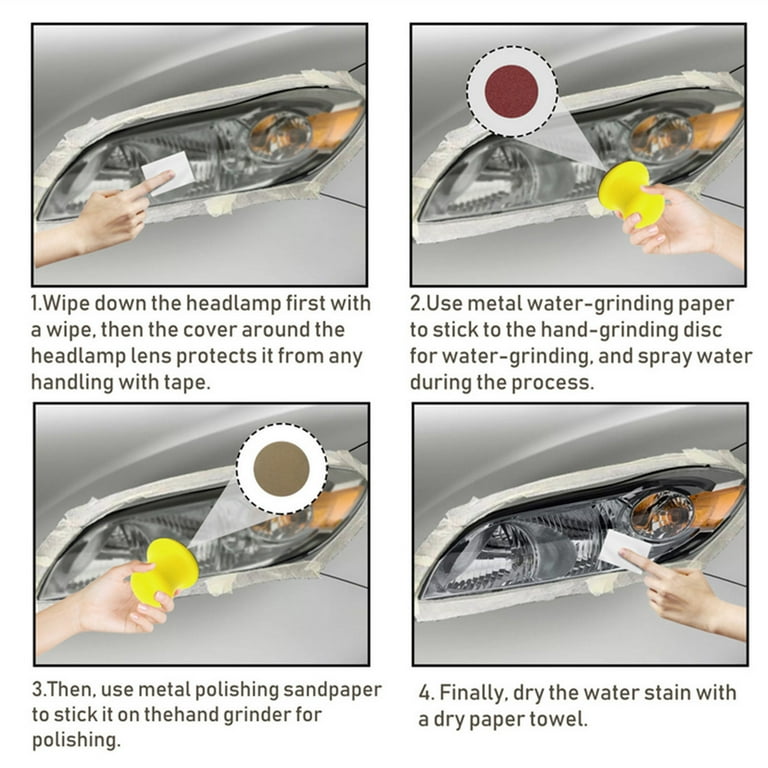 1.Wipe down the headlamp first with a wipe, then the cover around the headlamp lens protects it from any handling with tape.

2.Use metal water-grinding paper to stick to the hand-grinding disc for water-grinding, and spray water during the process.

3.Then, use metal polishing sandpaper to stick it on thehand grinder for polishing.

4. Finally, dry the water stain with a dry paper towel.