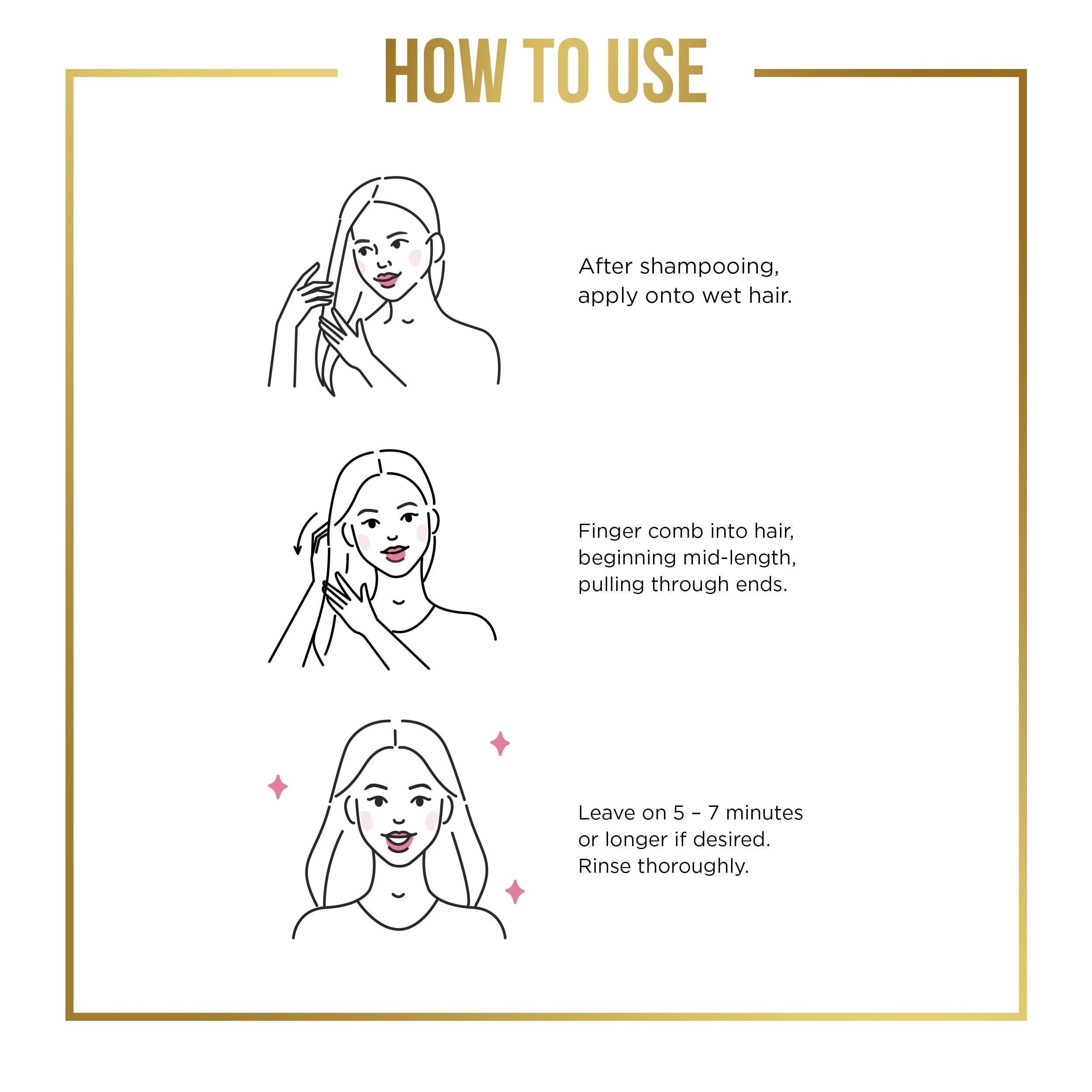 HOW TO USE

After shampooing, apply onto wet hair.

Finger comb into hair, beginning mid-length, pulling through ends.

Leave on 5 – 7 minutes or longer if desired. Rinse thoroughly.