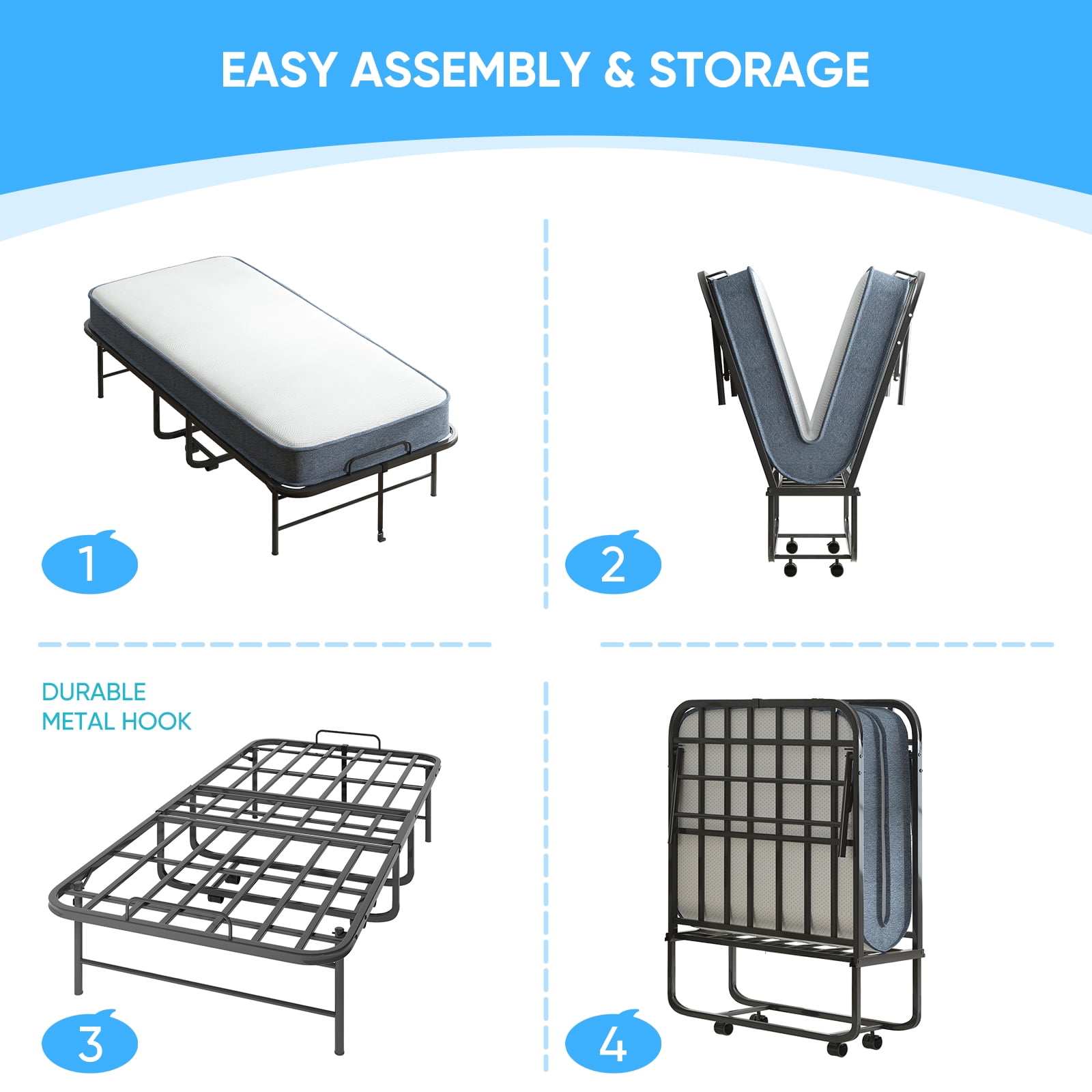 EASY ASSEMBLY & STORAGE

1

2

DURABLE METAL HOOK

3

4