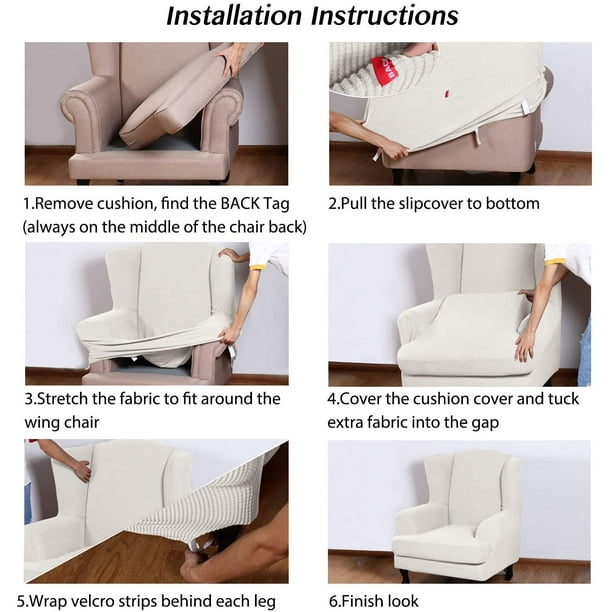 Installation Instructions

BACK

1.Remove cushion, find the BACK Tag (always on the middle of the chair back)

2.Pull the slipcover to bottom

3.Stretch the fabric to fit around the wing chair

4.Cover the cushion cover and tuck extra fabric into the gap

5.Wrap velcro strips behind each leg

6.Finish look