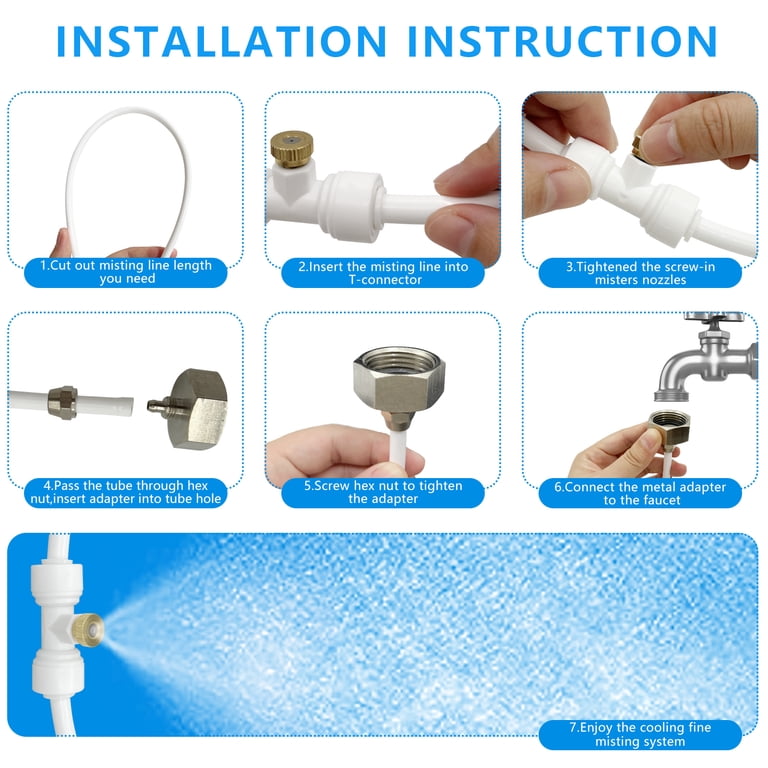 INSTALLATION INSTRUCTION

1.Cut out misting line length you need

2.Insert the misting line into T-connector

3.Tightened the screw-in misters nozzles

4.Pass the tube through hex nut,insert adapter into tube hole

5.Screw hex nut to tighten the adapter

6.Connect the metal adapter to the faucet

7.Enjoy the cooling fine misting system