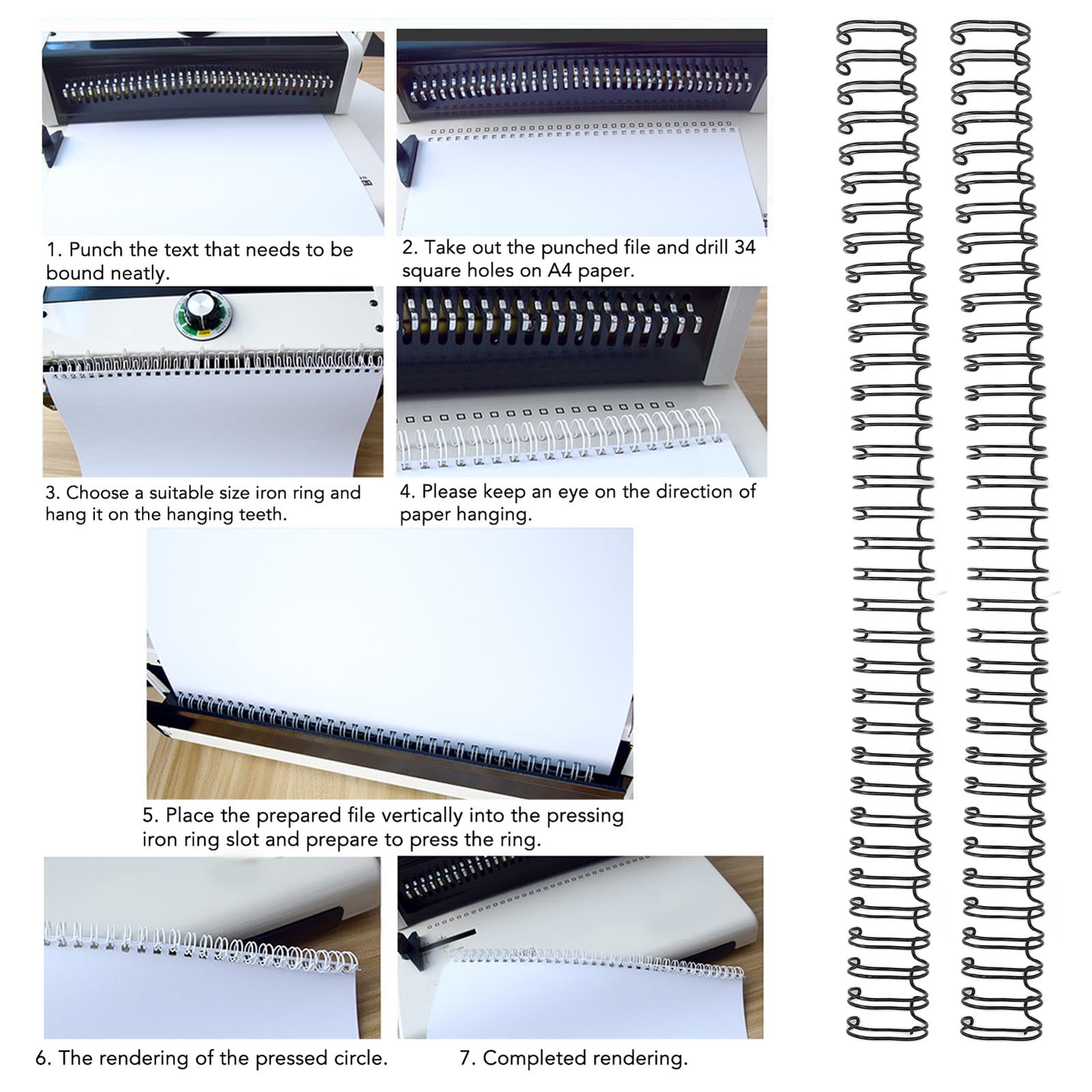 1. Punch the text that needs to be bound neatly.

2. Take out the punched file and drill 34 square holes on A4 paper.

3. Choose a suitable size iron ring and hang it on the hanging teeth.

4. Please keep an eye on the direction of paper hanging.

5. Place the prepared file vertically into the pressing iron ring slot and prepare to press the ring.

6. The rendering of the pressed circle.

7. Completed rendering.