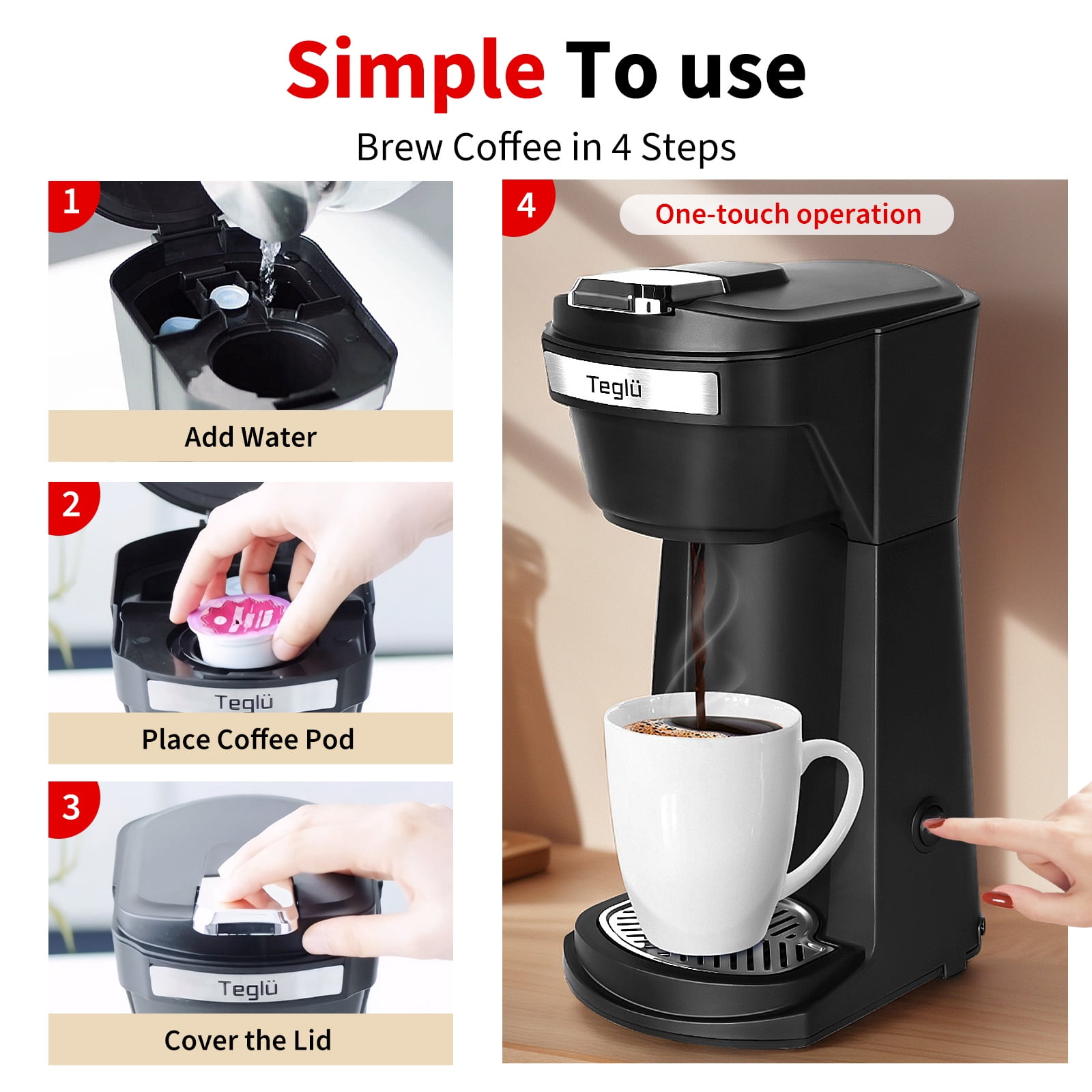 Simple To use

Brew Coffee in 4 Steps

1

Add Water

2

Teglü

Place Coffee Pod

3

Teglü

Cover the Lid

4

One-touch operation

Teglü