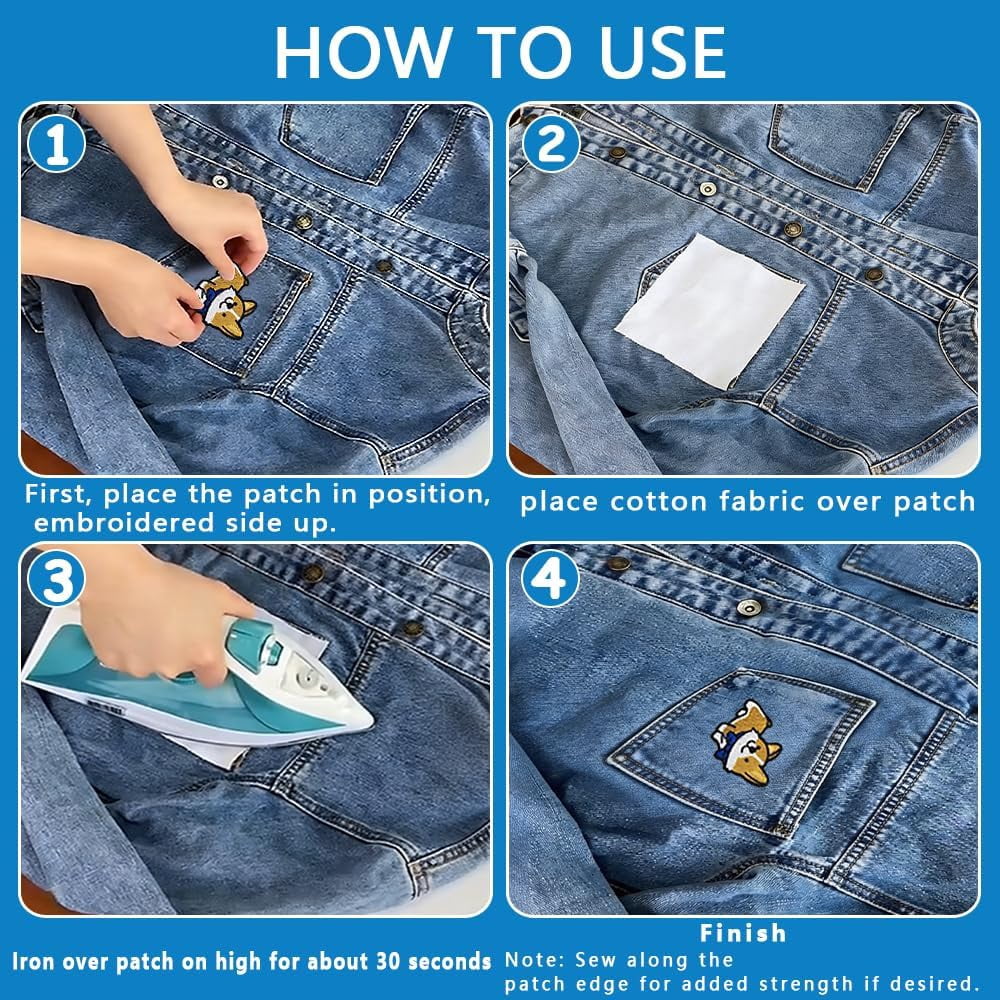 HOW TO USE

1

First, place the patch in position, embroidered side up.

2

place cotton fabric over patch

3

Iron over patch on high for about 30 seconds

4

Finish

Note: Sew along the patch edge for added strength if desired.