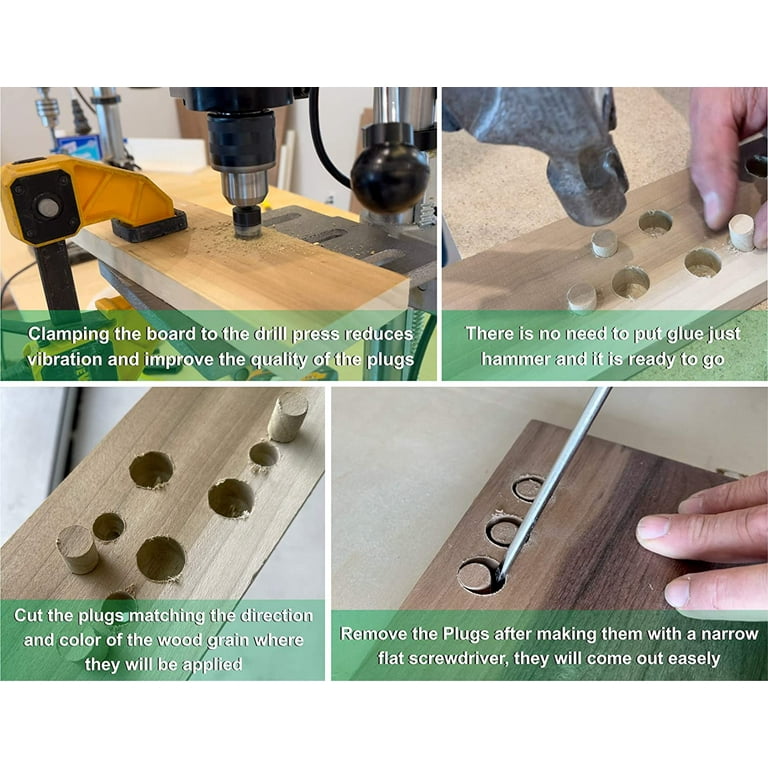 Clamping the board to the drill press reduces vibration and improve the quality of the plugs

There is no need to put glue just hammer and it is ready to go

Cut the plugs matching the direction and color of the wood grain where they will be applied

Remove the Plugs after making them with a narrow flat screwdriver, they will come out easely