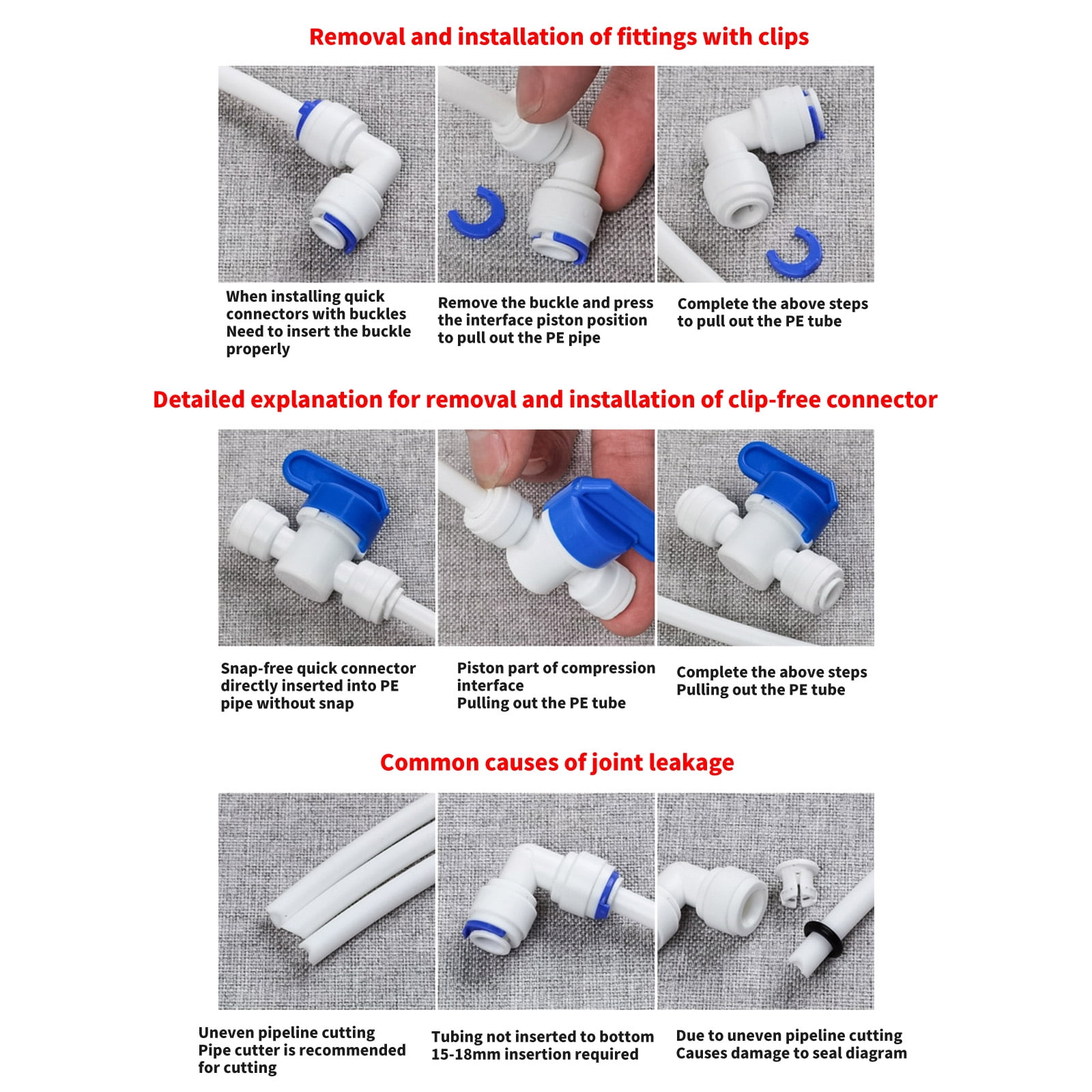 Removal and installation of fittings with clips

When installing quick connectors with buckles Need to insert the buckle properly

Remove the buckle and press the interface piston position to pull out the PE pipe

Complete the above steps to pull out the PE tube

Detailed explanation for removal and installation of clip-free connector

Snap-free quick connector directly inserted into PE pipe without snap

Piston part of compression interface
Pulling out the PE tube

Complete the above steps
Pulling out the PE tube

Common causes of joint leakage

Uneven pipeline cutting
Pipe cutter is recommended for cutting

Tubing not inserted to bottom
15-18mm insertion required

Due to uneven pipeline cutting
Causes damage to seal diagram