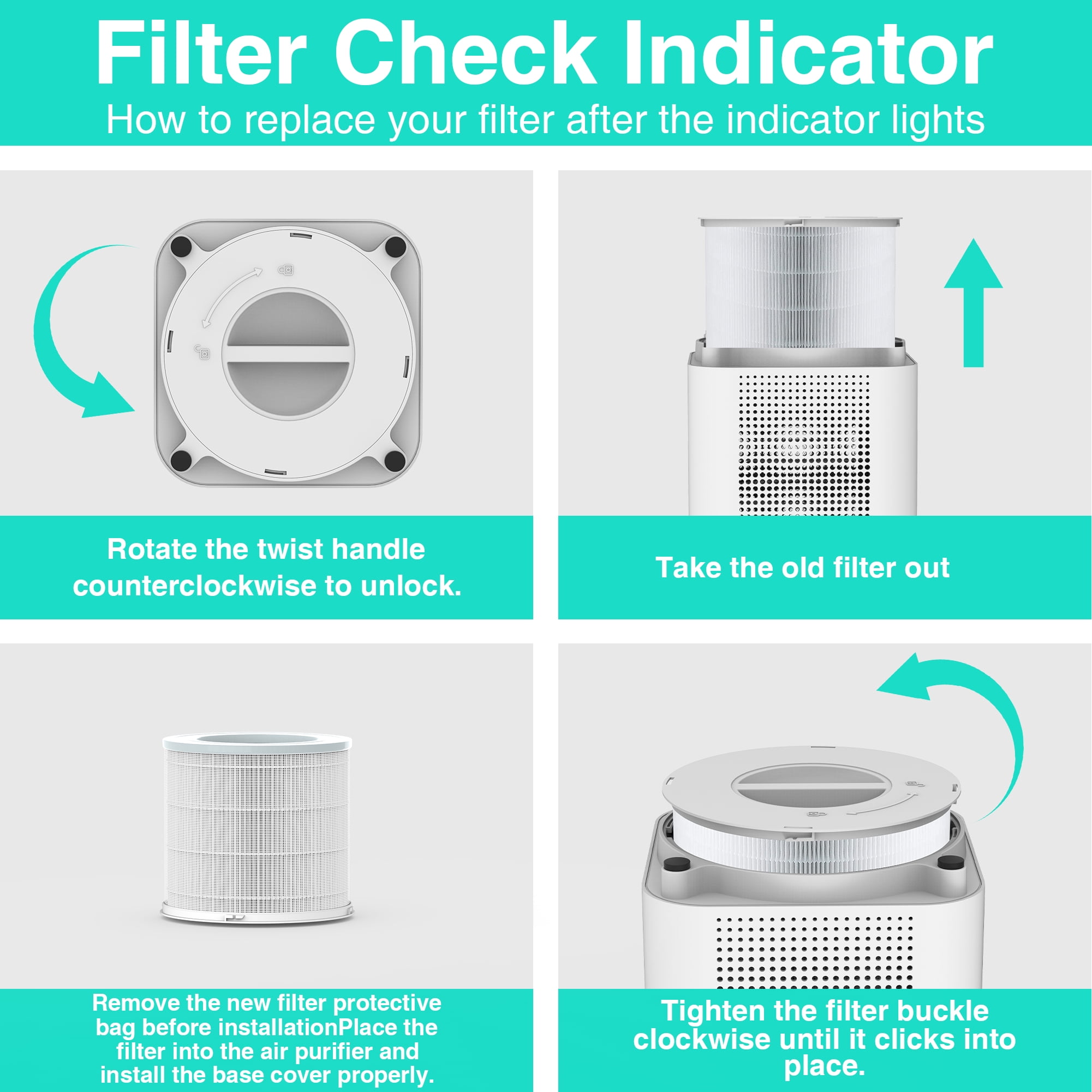 Filter Check Indicator
How to replace your filter after the indicator lights

Rotate the twist handle counterclockwise to unlock.

Take the old filter out

Remove the new filter protective bag before installationPlace the filter into the air purifier and install the base cover properly.

Tighten the filter buckle clockwise until it clicks into place.