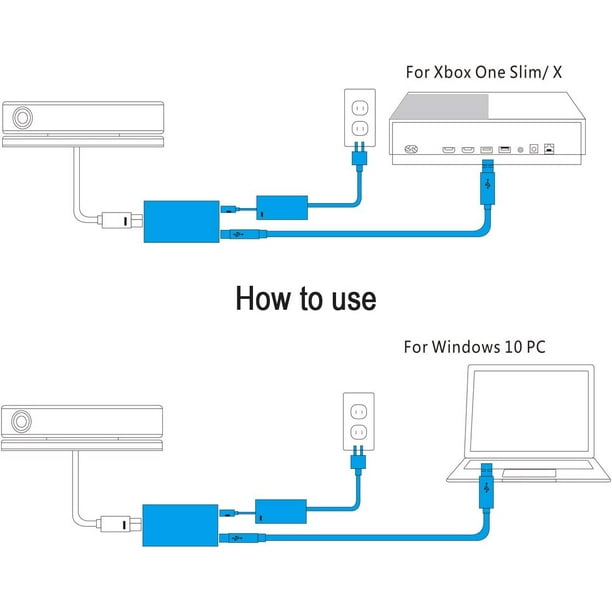 For Xbox One Slim/ X

How to use

For Windows 10 PC